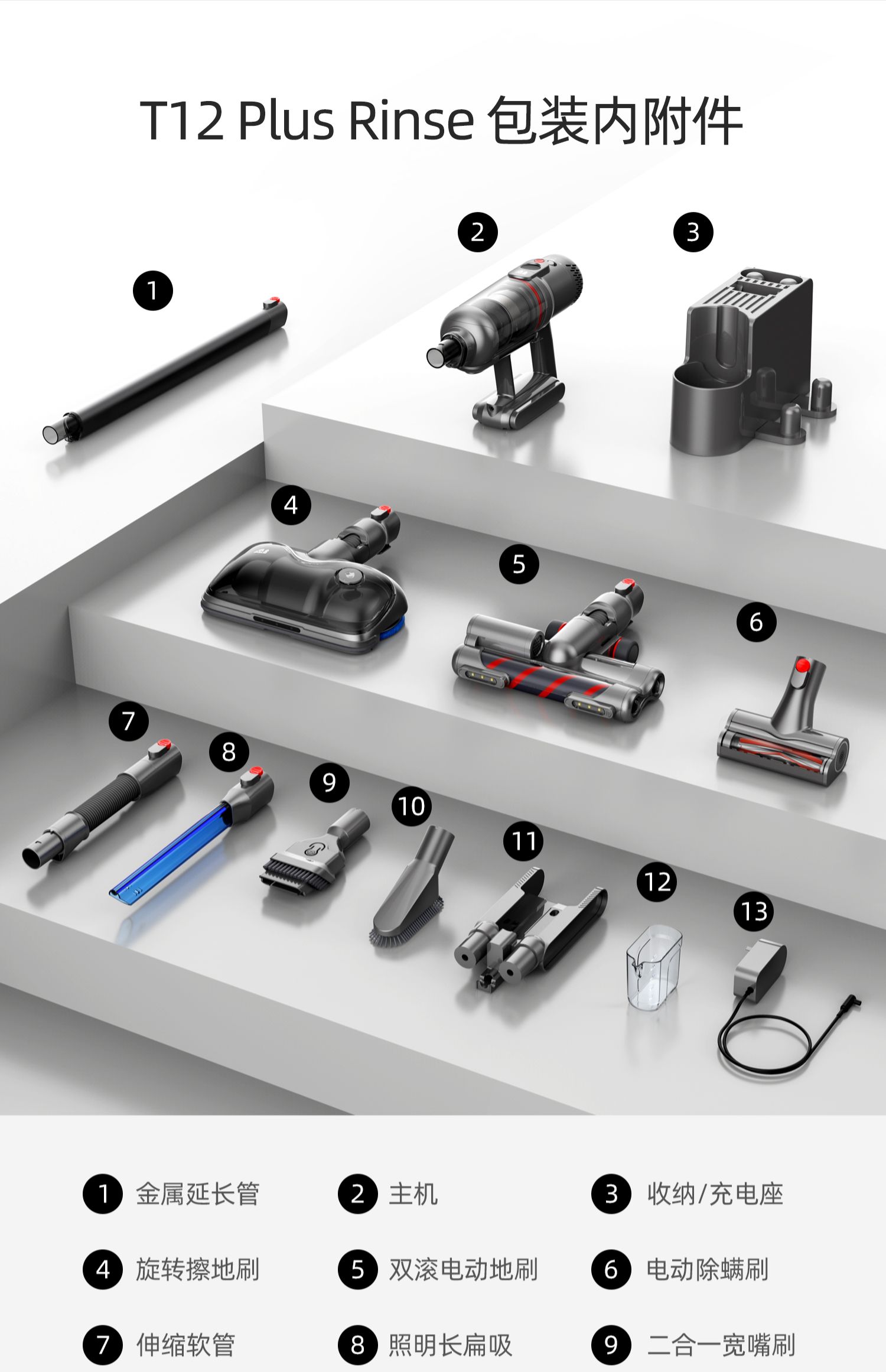 T12 Plus Rinse 包装内附件

1
2
3
4
5
6
7
8
9
10
11
12
13

1 金属延长管
2 主机
3 收纳/充电座
4 旋转擦地刷
5 双滚电动地刷
6 电动除螨刷
7 伸缩软管
8 照明长扁吸
9 二合一宽嘴刷