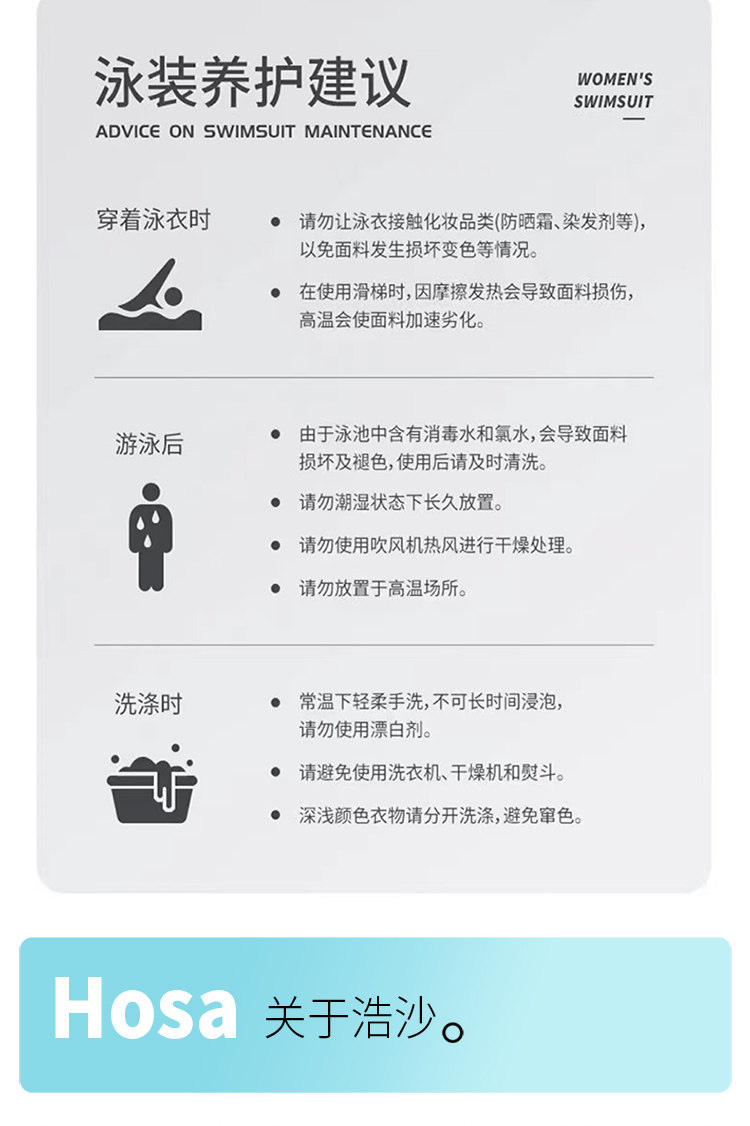 泳装养护建议
ADVICE ON SWIMSUIT MAINTENANCE

WOMEN'S
SWIMSUIT

穿着泳衣时

• 请勿让泳衣接触化妆品类(防晒霜、染发剂等),以免面料发生损坏变色等情况。
• 在使用滑梯时,因摩擦发热会导致面料损伤,高温会使面料加速劣化。

游泳后

• 由于泳池中含有消毒水和氯水,会导致面料损坏及褪色,使用后请及时清洗。
• 请勿潮湿状态下长久放置。
• 请勿使用吹风机热风进行干燥处理。
• 请勿放置于高温场所。

洗涤时

• 常温下轻柔手洗,不可长时间浸泡,请勿使用漂白剂。
• 请避免使用洗衣机、干燥机和熨斗。
• 深浅颜色衣物请分开洗涤,避免窜色。

Hosa 关于浩沙。