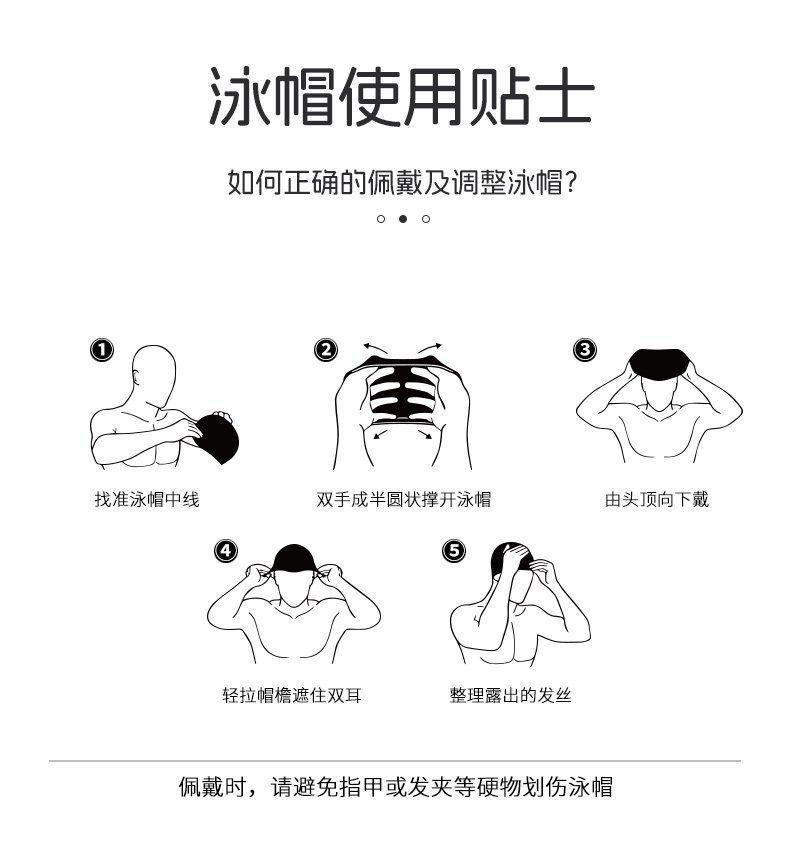 泳帽使用贴士

如何正确的佩戴及调整泳帽?

1
找准泳帽中线

2
双手成半圆状撑开泳帽

3
由头顶向下戴

4
轻拉帽檐遮住双耳

5
整理露出的发丝

佩戴时，请避免指甲或发夹等硬物划伤泳帽