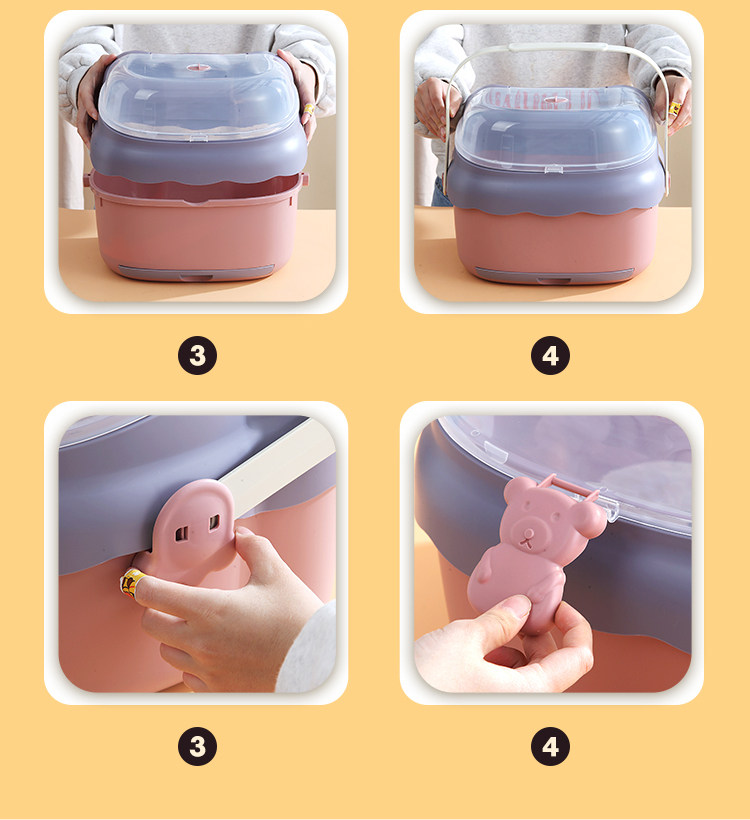 3

4

3

4