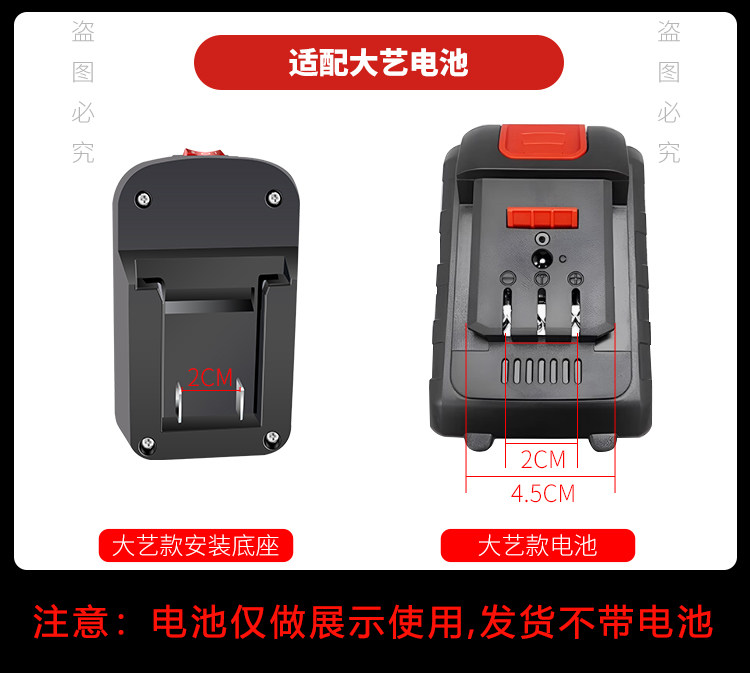 盗图必究

适配大艺电池

盗图必究

2CM

C

2CM

4.5CM

大艺款安装底座

大艺款电池

注意：电池仅做展示使用,发货不带电池