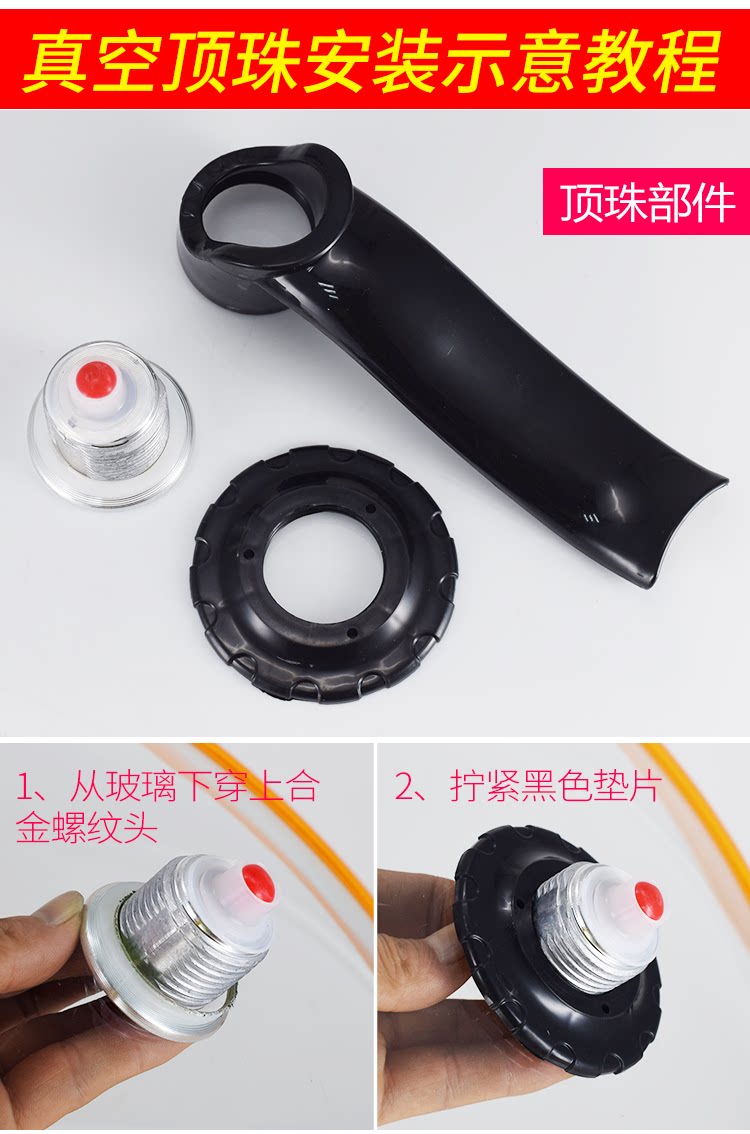 真空顶珠安装示意教程

顶珠部件

1、从玻璃下穿上合金螺纹头

2、拧紧黑色垫片