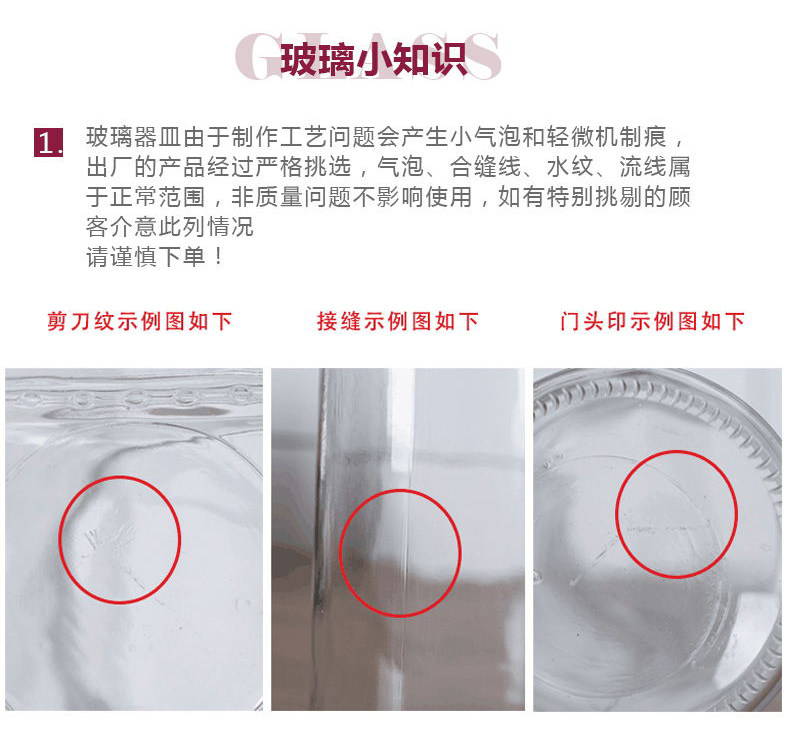 GLASS
玻璃小知识

1. 玻璃器皿由于制作工艺问题会产生小气泡和轻微机制痕，出厂的产品经过严格挑选，气泡、合缝线、水纹、流线属于正常范围，非质量问题不影响使用，如有特别挑剔的顾客介意此列情况
请谨慎下单！

剪刀纹示例图如下

接缝示例图如下

门头印示例图如下