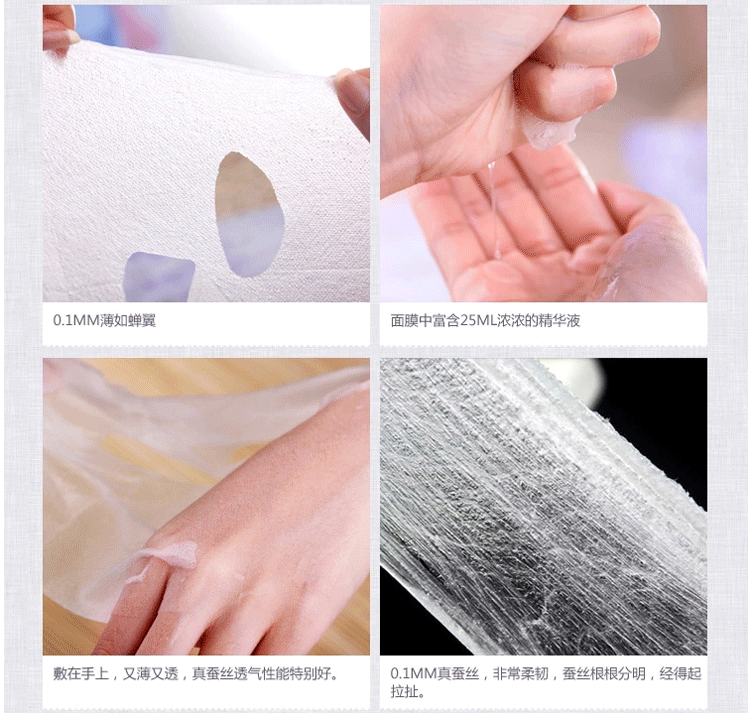 0.1MM薄如蝉翼

面膜中富含25ML浓浓的精华液

敷在手上，又薄又透，真蚕丝透气性能特别好。

0.1MM真蚕丝，非常柔韧，蚕丝根根分明，经得起拉扯。