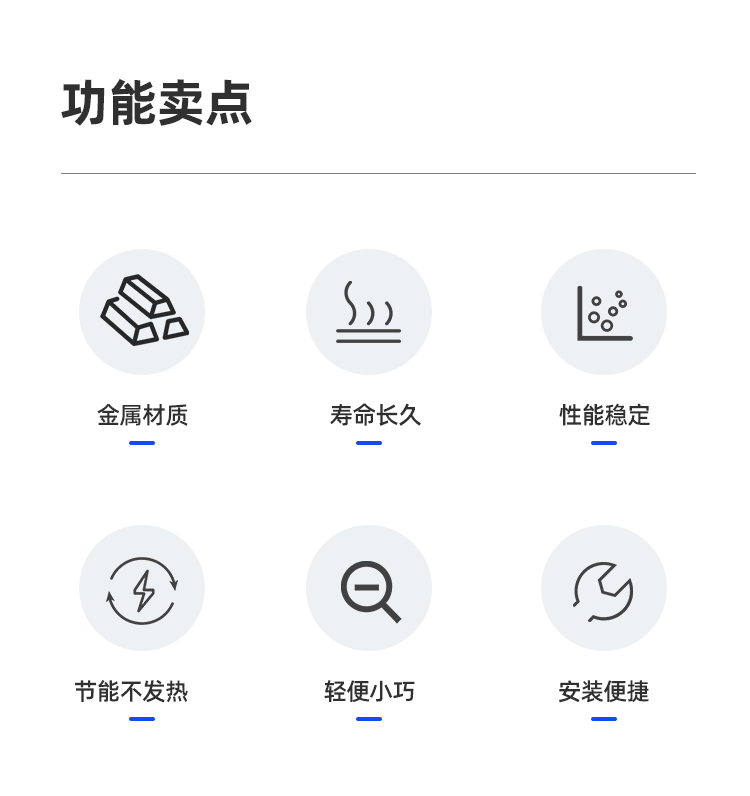 功能卖点

金属材质

寿命长久

性能稳定

节能不发热

轻便小巧

安装便捷