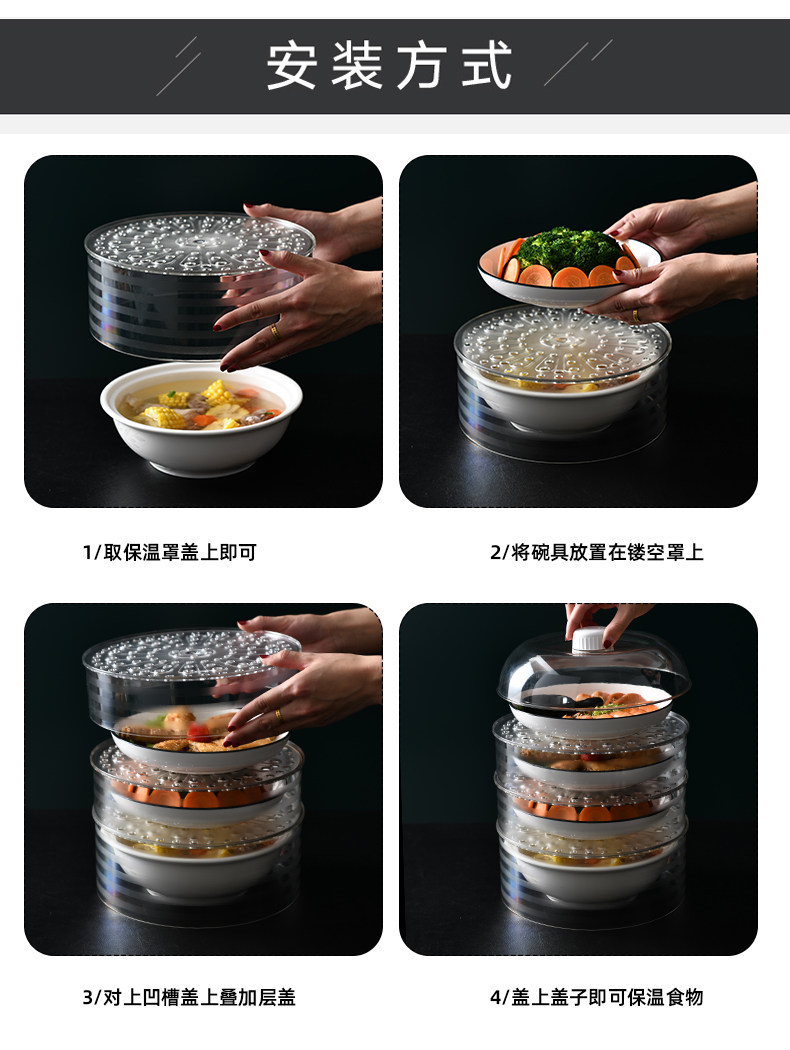 安装方式

1/取保温罩盖上即可

2/将碗具放置在镂空罩上

3/对上凹槽盖上叠加层盖

4/盖上盖子即可保温食物