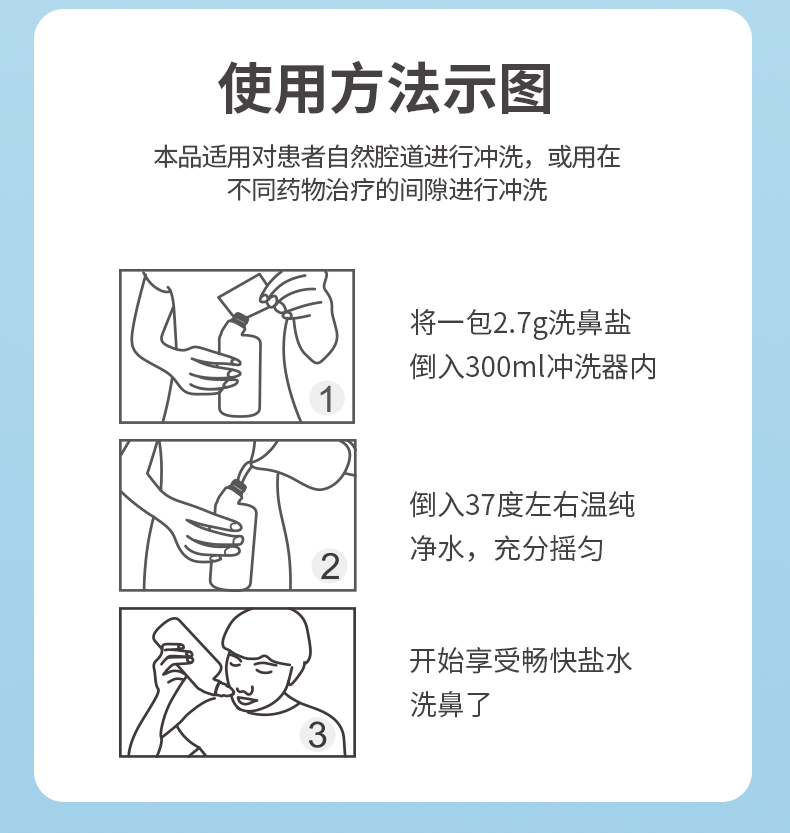 使用方法示图

本品适用对患者自然腔道进行冲洗，或用在不同药物治疗的间隙进行冲洗

1

将一包2.7g洗鼻盐倒入300ml冲洗器内

2

倒入37度左右温纯净水，充分摇匀

3

开始享受畅快盐水洗鼻了