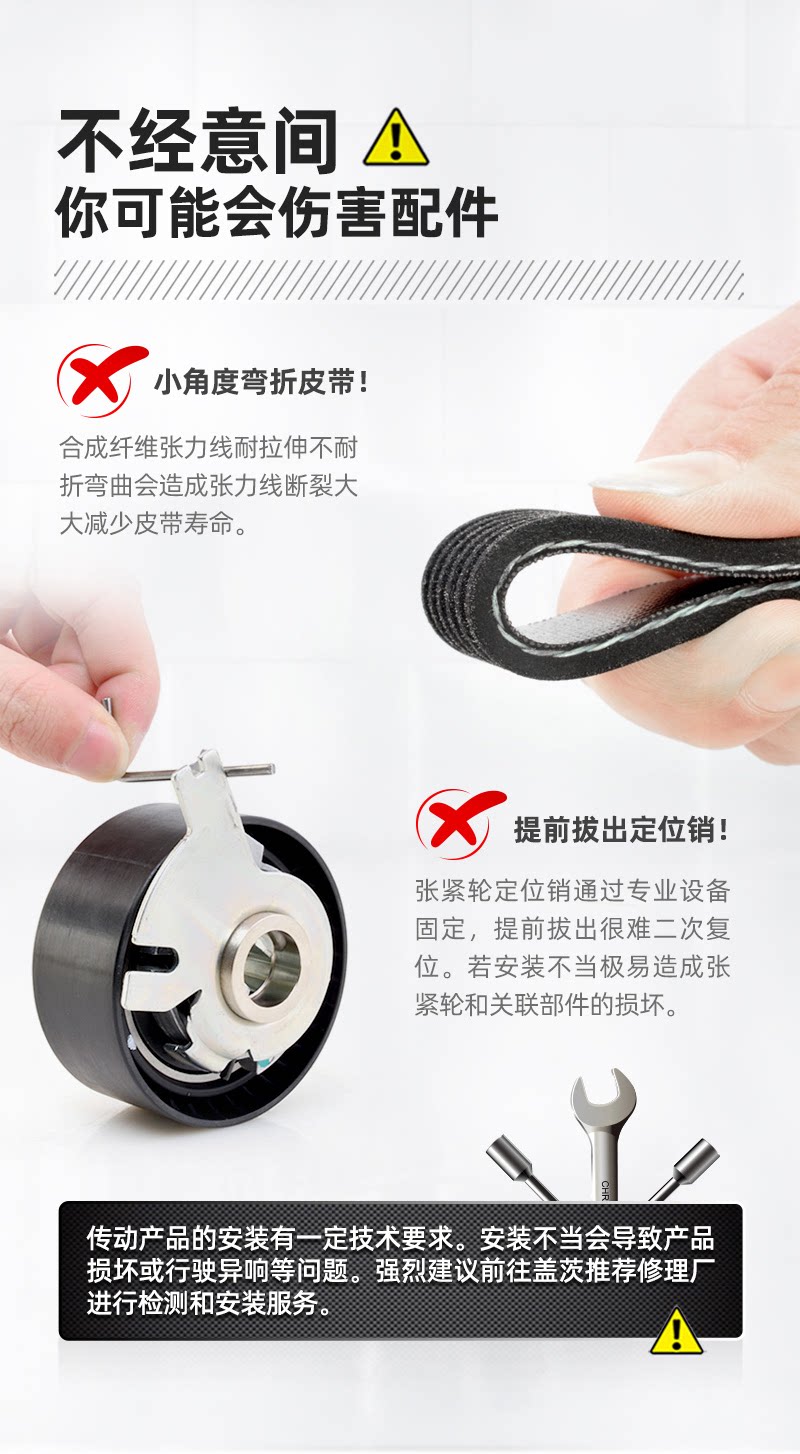 不经意间
你可能会伤害配件

小角度弯折皮带！

合成纤维张力线耐拉伸不耐折弯曲会造成张力线断裂大大减少皮带寿命。

提前拔出定位销！

张紧轮定位销通过专业设备固定，提前拔出很难二次复位。若安装不当极易造成张紧轮和关联部件的损坏。

CHR

传动产品的安装有一定技术要求。安装不当会导致产品损坏或行驶异响等问题。强烈建议前往盖茨推荐修理厂进行检测和安装服务。