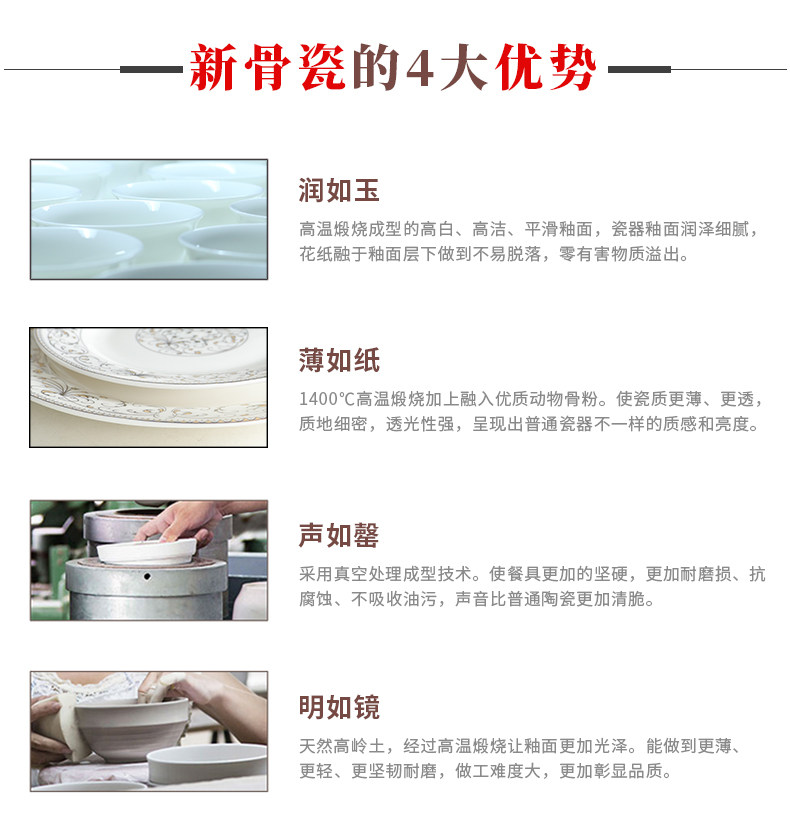 新骨瓷的4大优势

润如玉

高温煅烧成型的高白、高洁、平滑釉面，瓷器釉面润泽细腻，花纸融于釉面层下做到不易脱落，零有害物质溢出。

薄如纸

1400℃高温煅烧加上融入优质动物骨粉。使瓷质更薄、更透，质地细密，透光性强，呈现出普通瓷器不一样的质感和亮度。

声如罄

采用真空处理成型技术。使餐具更加的坚硬，更加耐磨损、抗腐蚀、不吸收油污，声音比普通陶瓷更加清脆。

明如镜

天然高岭土，经过高温煅烧让釉面更加光泽。能做到更薄、更轻、更坚韧耐磨，做工难度大，更加彰显品质。