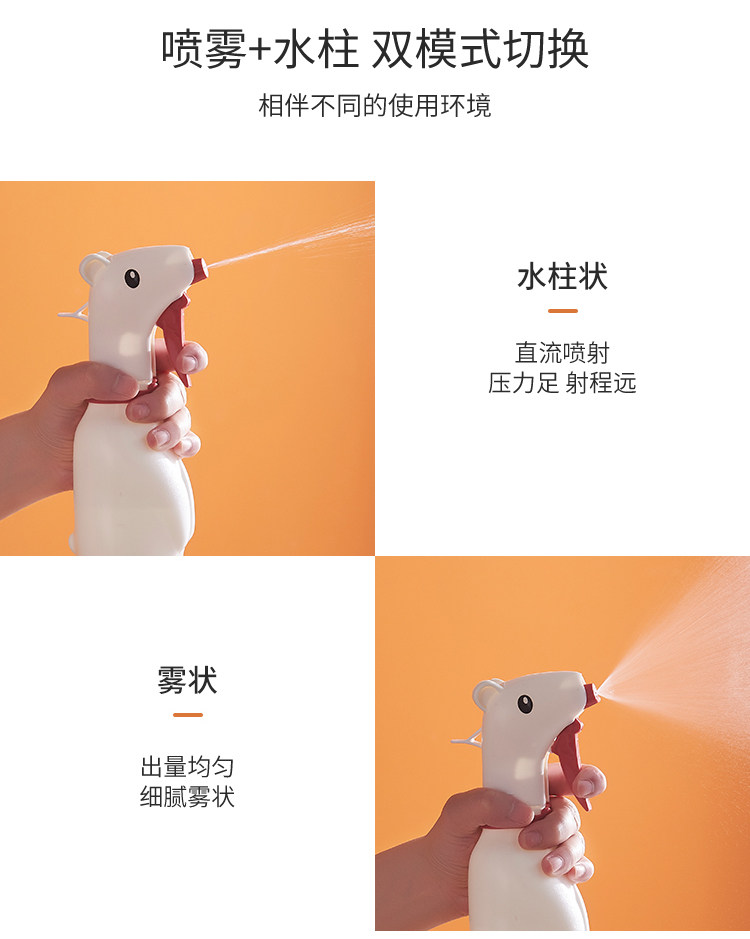 喷雾+水柱 双模式切换

相伴不同的使用环境

水柱状

直流喷射
压力足 射程远

雾状

出量均匀
细腻雾状