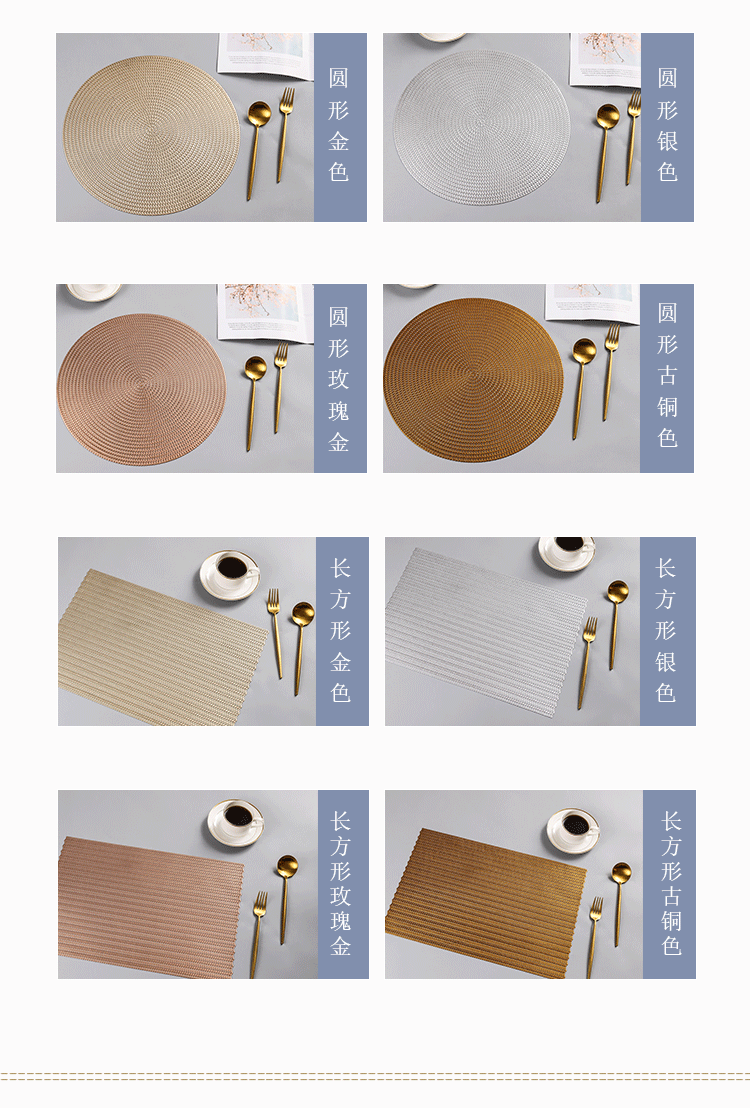 圆形金色

圆形银色

圆形玫瑰金

圆形古铜色

长方形金色

长方形银色

长方形玫瑰金

长方形古铜色