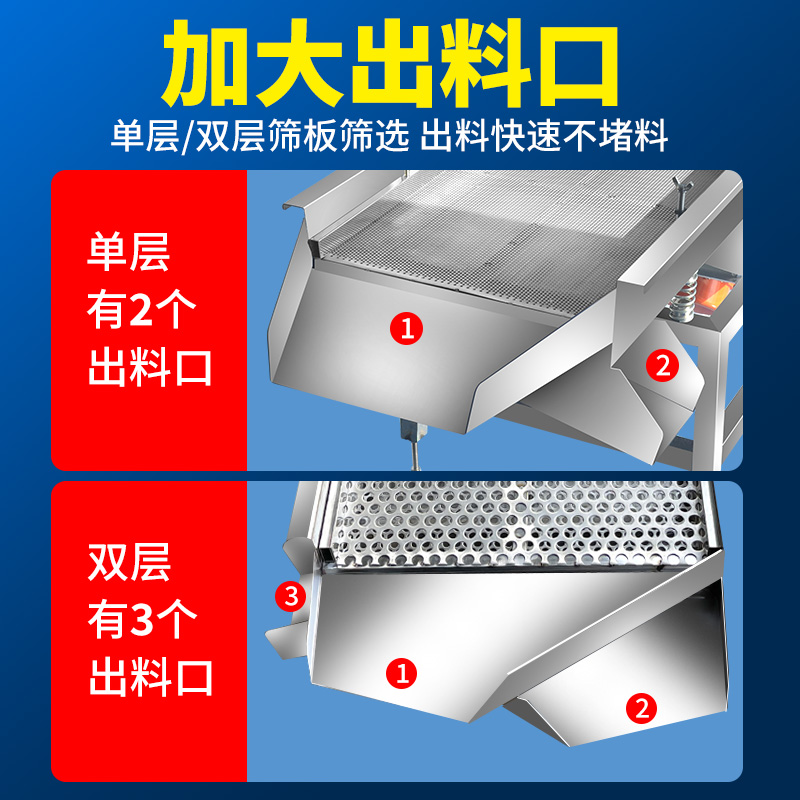 加大出料口

单层/双层筛板筛选 出料快速不堵料

单层
有2个
出料口

1

2

双层
有3个
出料口

3

1

2