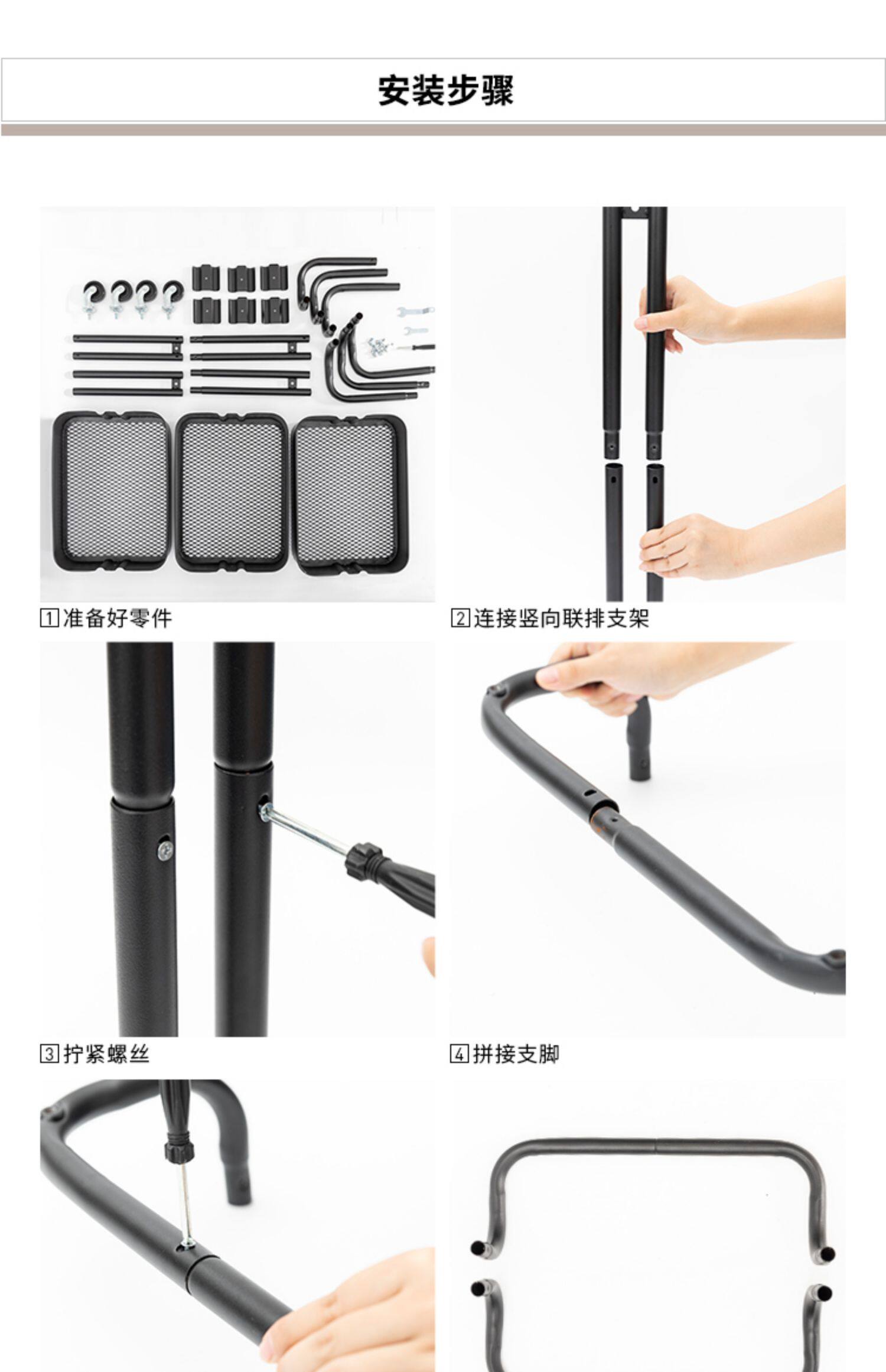 安装步骤

1 准备好零件

2 连接竖向联排支架

3 拧紧螺丝

4 拼接支脚