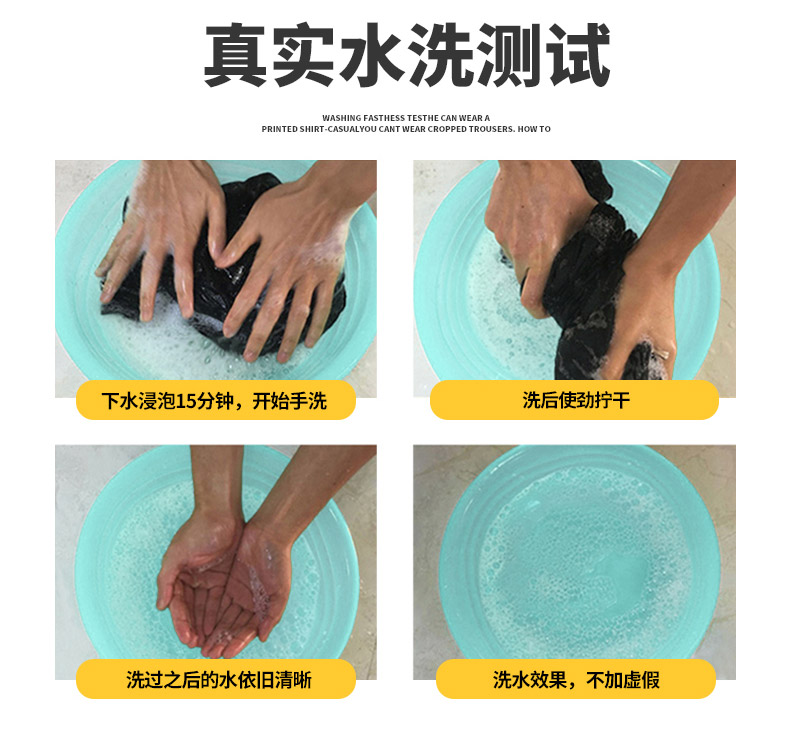 真实水洗测试

WASHING FASTHESS TESTHE CAN WEAR A PRINTED SHIRT-CASUALYOU CANT WEAR CROPPED TROUSERS. HOW TO

下水浸泡15分钟，开始手洗

洗后使劲拧干

洗过之后的水依旧清晰

洗水效果，不加虚假