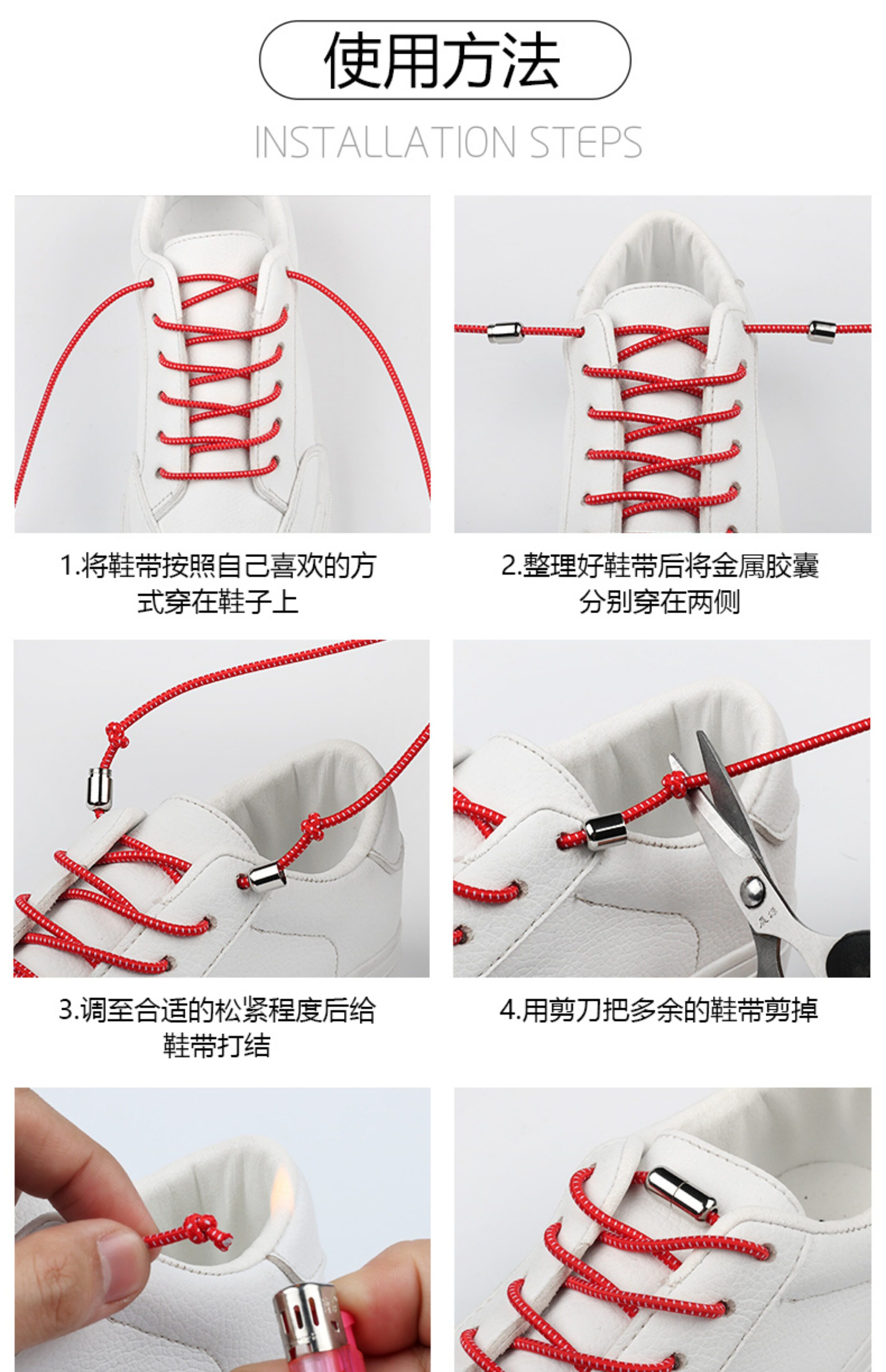 使用方法

INSTALLATION STEPS

1.将鞋带按照自己喜欢的方式穿在鞋子上

2.整理好鞋带后将金属胶囊分别穿在两侧

3.调至合适的松紧程度后给鞋带打结

4.用剪刀把多余的鞋带剪掉