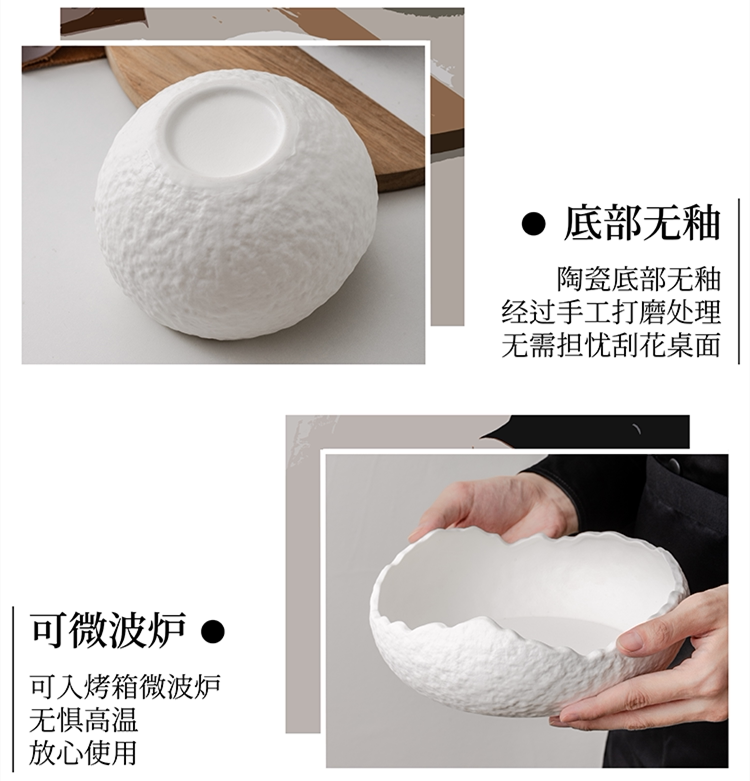 ● 底部无釉

陶瓷底部无釉
经过手工打磨处理
无需担忧刮花桌面

可微波炉 ●

可入烤箱微波炉
无惧高温
放心使用