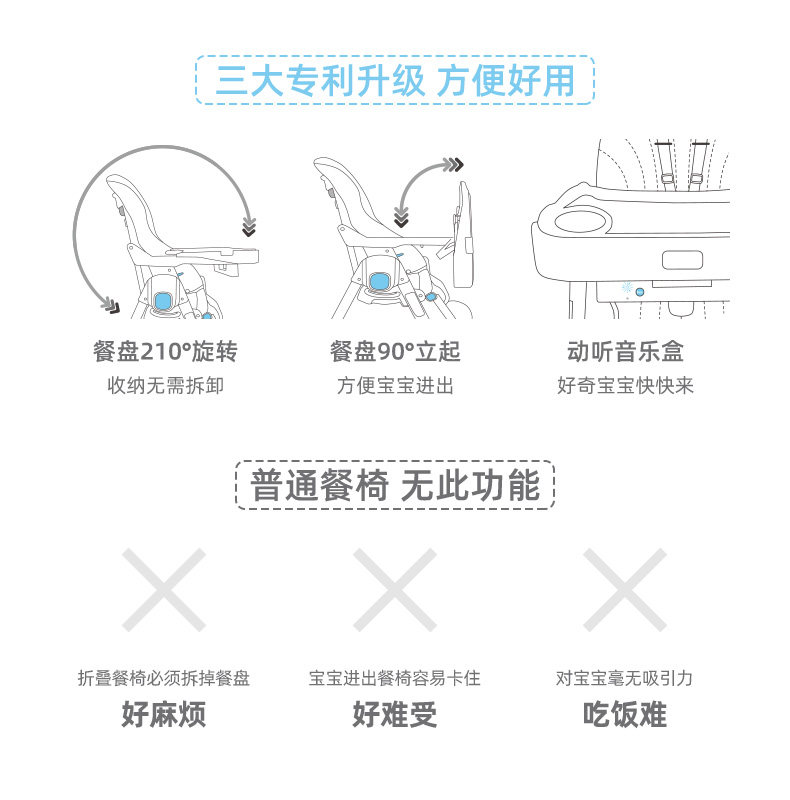 三大专利升级 方便好用

餐盘210°旋转
收纳无需拆卸

餐盘90°立起
方便宝宝进出

动听音乐盒
好奇宝宝快快来

普通餐椅 无此功能

折叠餐椅必须拆掉餐盘
好麻烦

宝宝进出餐椅容易卡住
好难受

对宝宝毫无吸引力
吃饭难