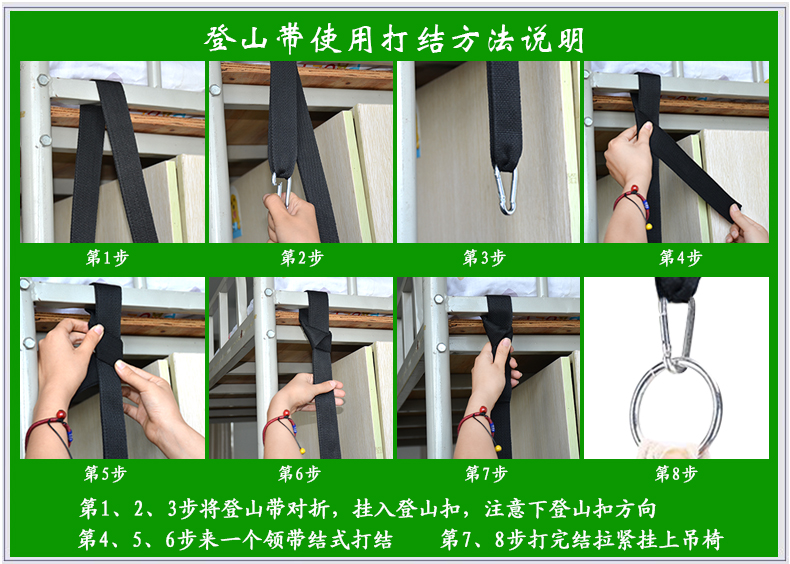 登山带使用打结方法说明

第1步

第2步

第3步

第4步

第5步

第6步

第7步

第8步

第1、2、3步将登山带对折，挂入登山扣，注意下登山扣方向

第4、5、6步来一个领带结式打结　　第7、8步打完结拉紧挂上吊椅