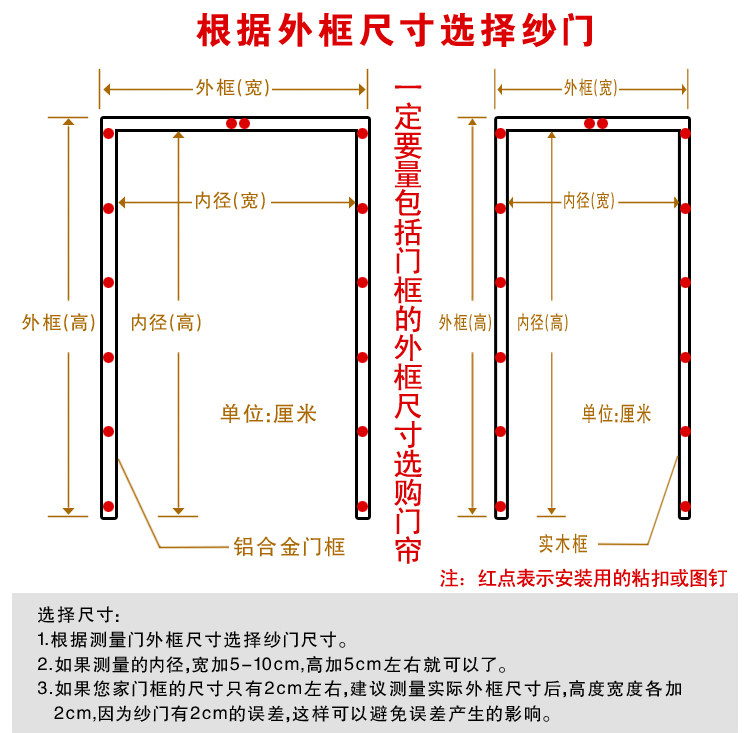 根据外框尺寸选择纱门

外框(宽)

内径(宽)

外框(高)

内径(高)

单位:厘米

铝合金门框

一定要量包括门框的外框尺寸选购门帘

外框(宽)

内径(宽)

外框(高)

内径(高)

单位:厘米

实木框

注：红点表示安装用的粘扣或图钉

选择尺寸:
1.根据测量门外框尺寸选择纱门尺寸。
2.如果测量的内径,宽加5-10cm,高加5cm左右就可以了。
3.如果您家门框的尺寸只有2cm左右,建议测量实际外框尺寸后,高度宽度各加2cm,因为纱门有2cm的误差,这样可以避免误差产生的影响。