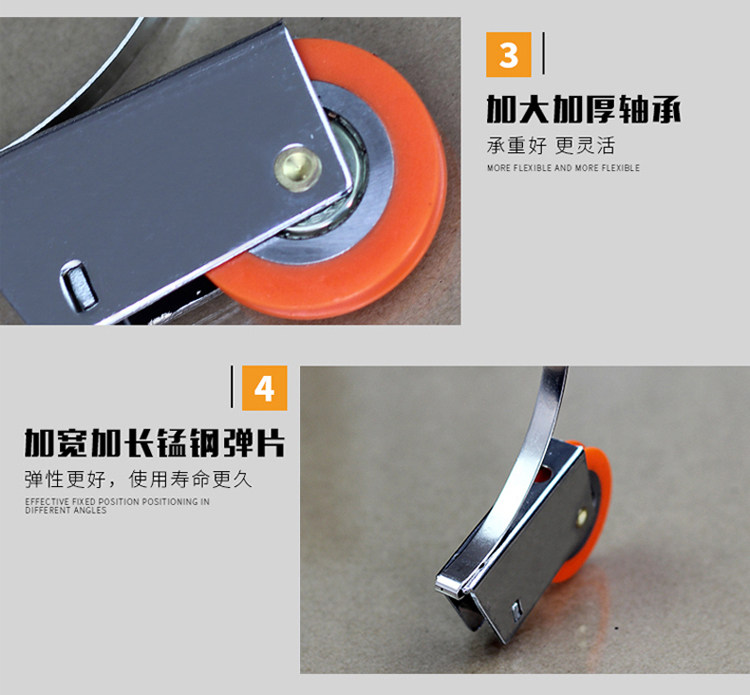 3

加大加厚轴承

承重好 更灵活

MORE FLEXIBLE AND MORE FLEXIBLE

4

加宽加长锰钢弹片

弹性更好，使用寿命更久

EFFECTIVE FIXED POSITION POSITIONING IN DIFFERENT ANGLES