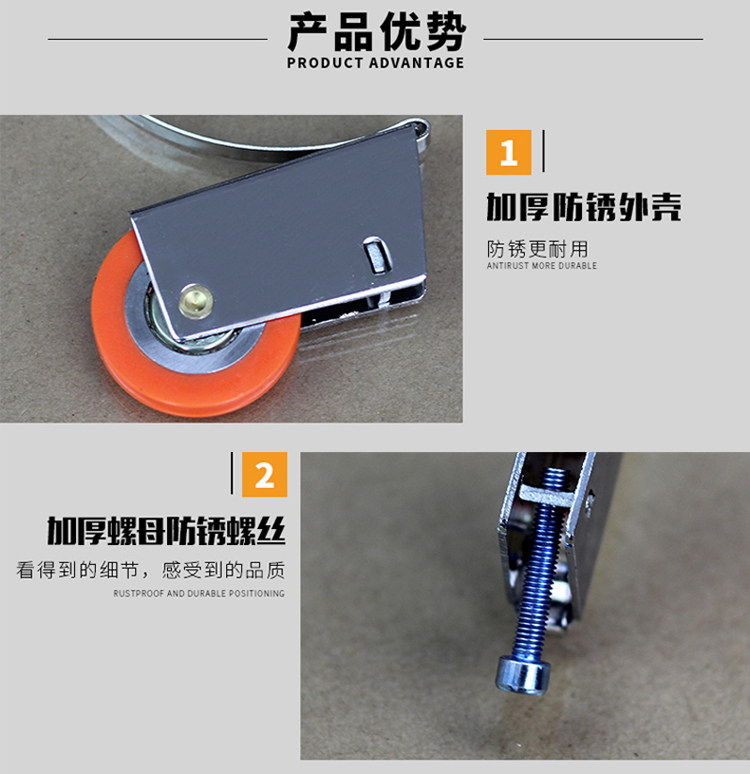 产品优势
PRODUCT ADVANTAGE

1

加厚防锈外壳

防锈更耐用
ANTIRUST MORE DURABLE

2

加厚螺母防锈螺丝

看得到的细节，感受到的品质
RUSTPROOF AND DURABLE POSITIONING