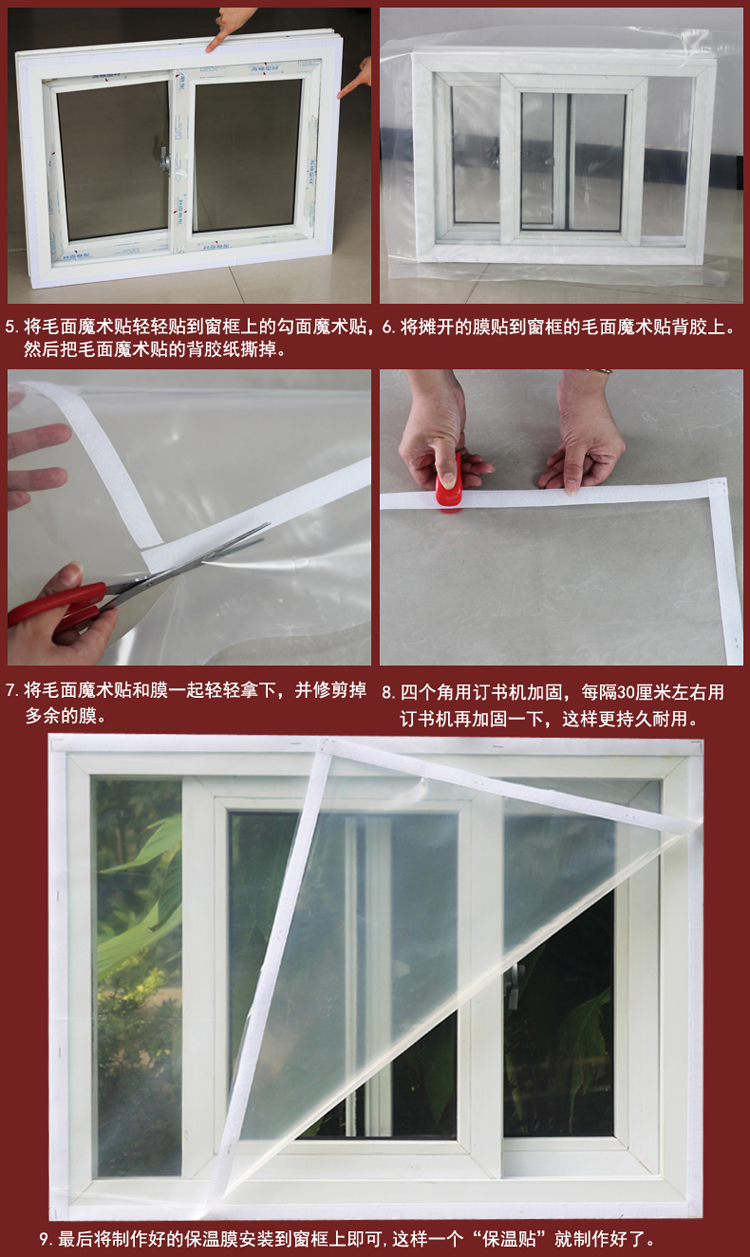 5. 将毛面魔术贴轻轻贴到窗框上的勾面魔术贴，然后把毛面魔术贴的背胶纸撕掉。

6. 将摊开的膜贴到窗框的毛面魔术贴背胶上。

7. 将毛面魔术贴和膜一起轻轻拿下，并修剪掉多余的膜。

8. 四个角用订书机加固，每隔30厘米左右用订书机再加固一下，这样更持久耐用。

9. 最后将制作好的保温膜安装到窗框上即可，这样一个“保温贴”就制作好了。