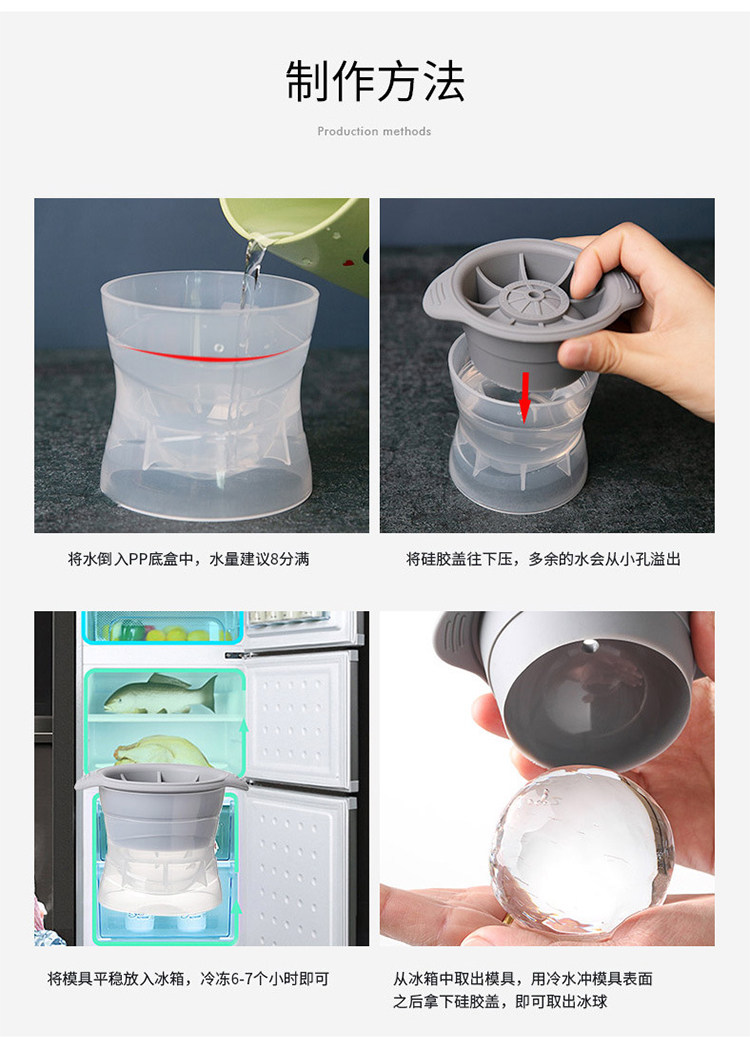 制作方法

Production methods

将水倒入PP底盒中，水量建议8分满

将硅胶盖往下压，多余的水会从小孔溢出

将模具平稳放入冰箱，冷冻6-7个小时即可

从冰箱中取出模具，用冷水冲模具表面之后拿下硅胶盖，即可取出冰球