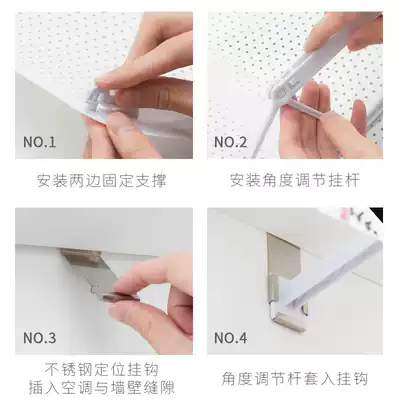 NO.1

安装两边固定支撑

NO.2

安装角度调节挂杆

NO.3

不锈钢定位挂钩
插入空调与墙壁缝隙

NO.4

角度调节杆套入挂钩