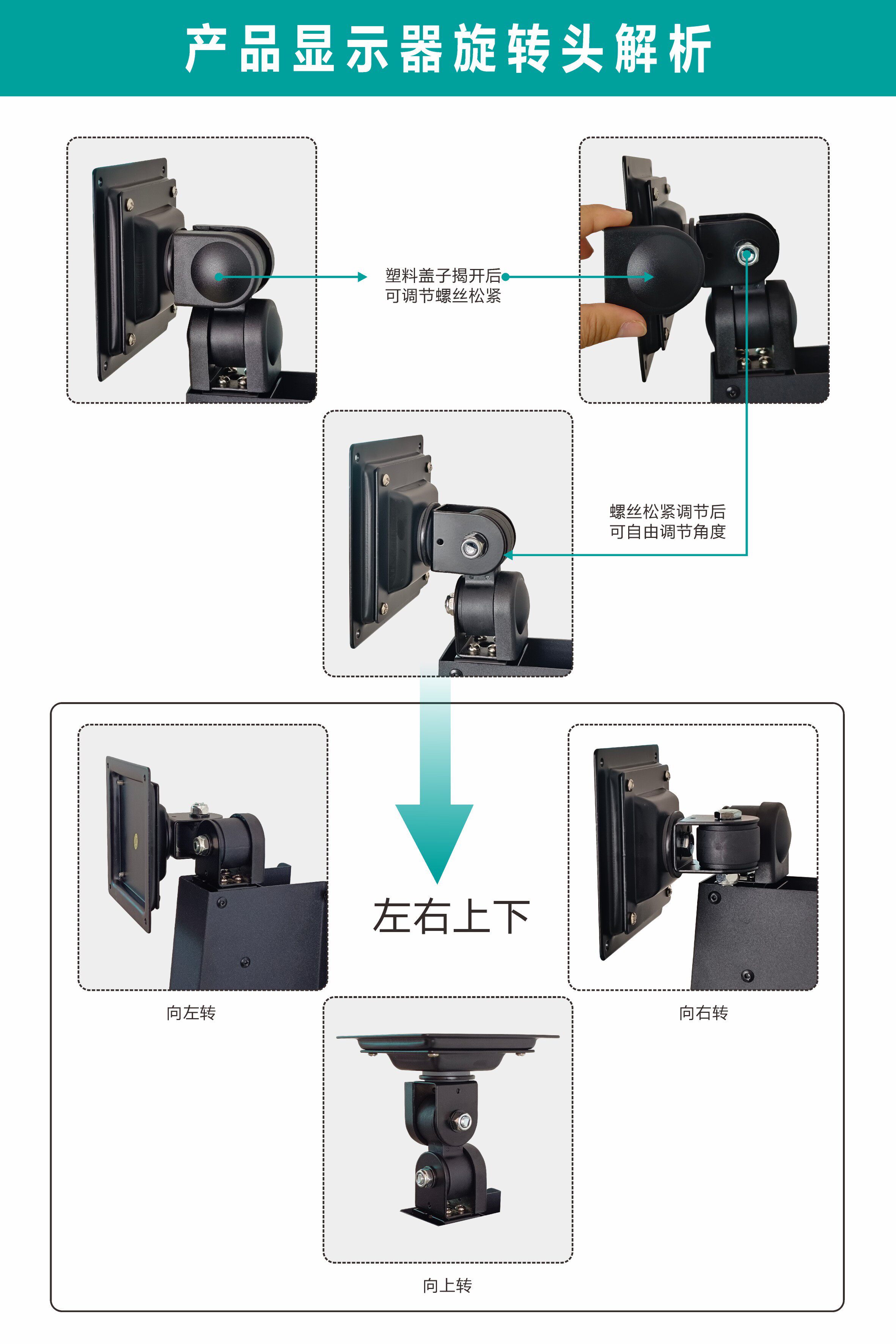 产品显示器旋转头解析

塑料盖子揭开后
可调节螺丝松紧

螺丝松紧调节后
可自由调节角度

左右上下

向左转

向右转

向上转