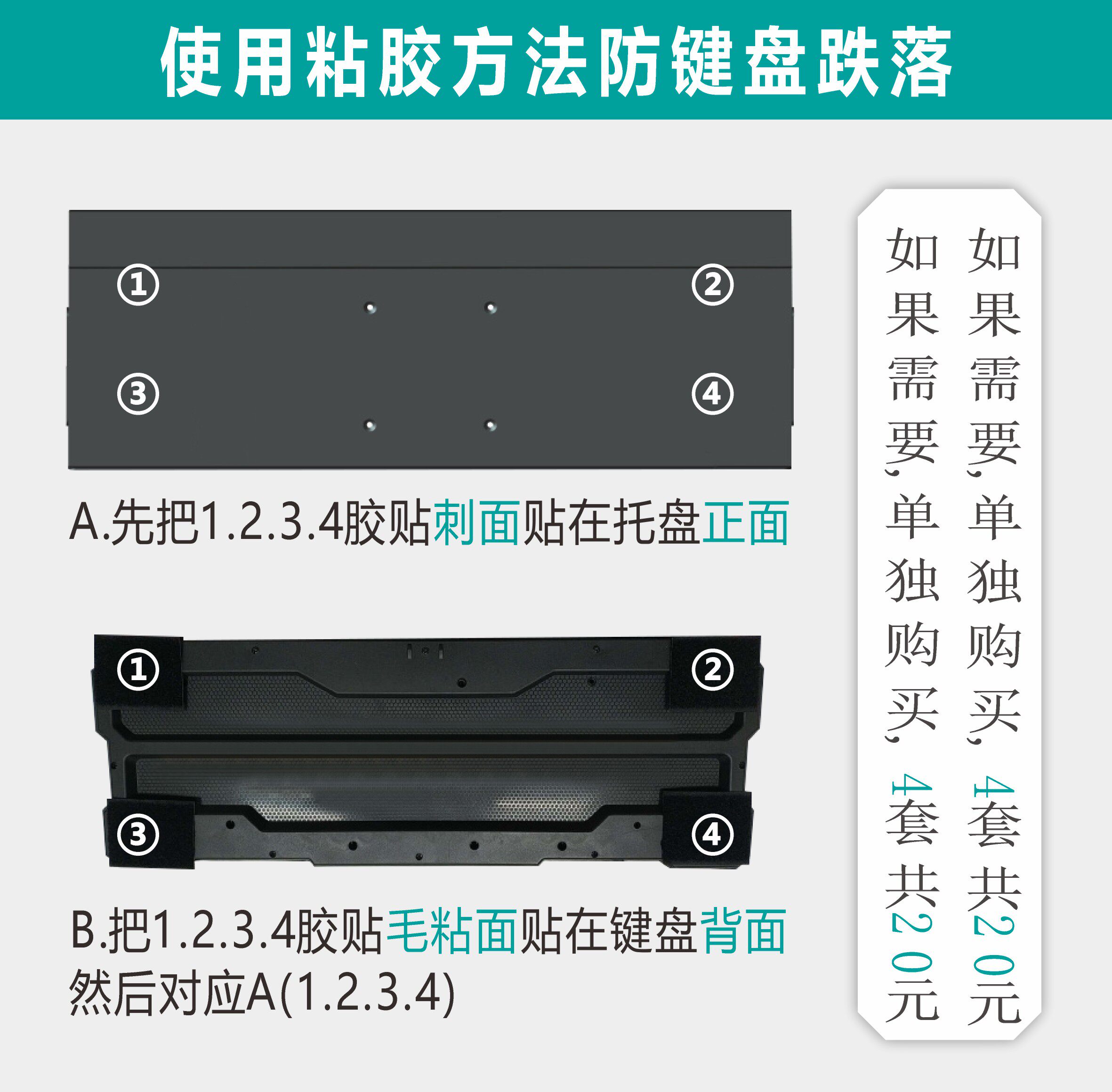 使用粘胶方法防键盘跌落

①
②
③
④

A.先把1.2.3.4胶贴刺面贴在托盘正面

①
②
③
④

B.把1.2.3.4胶贴毛粘面贴在键盘背面
然后对应A(1.2.3.4)

如果需要，单独购买，4套共20元

如果需要，单独购买，4套共20元