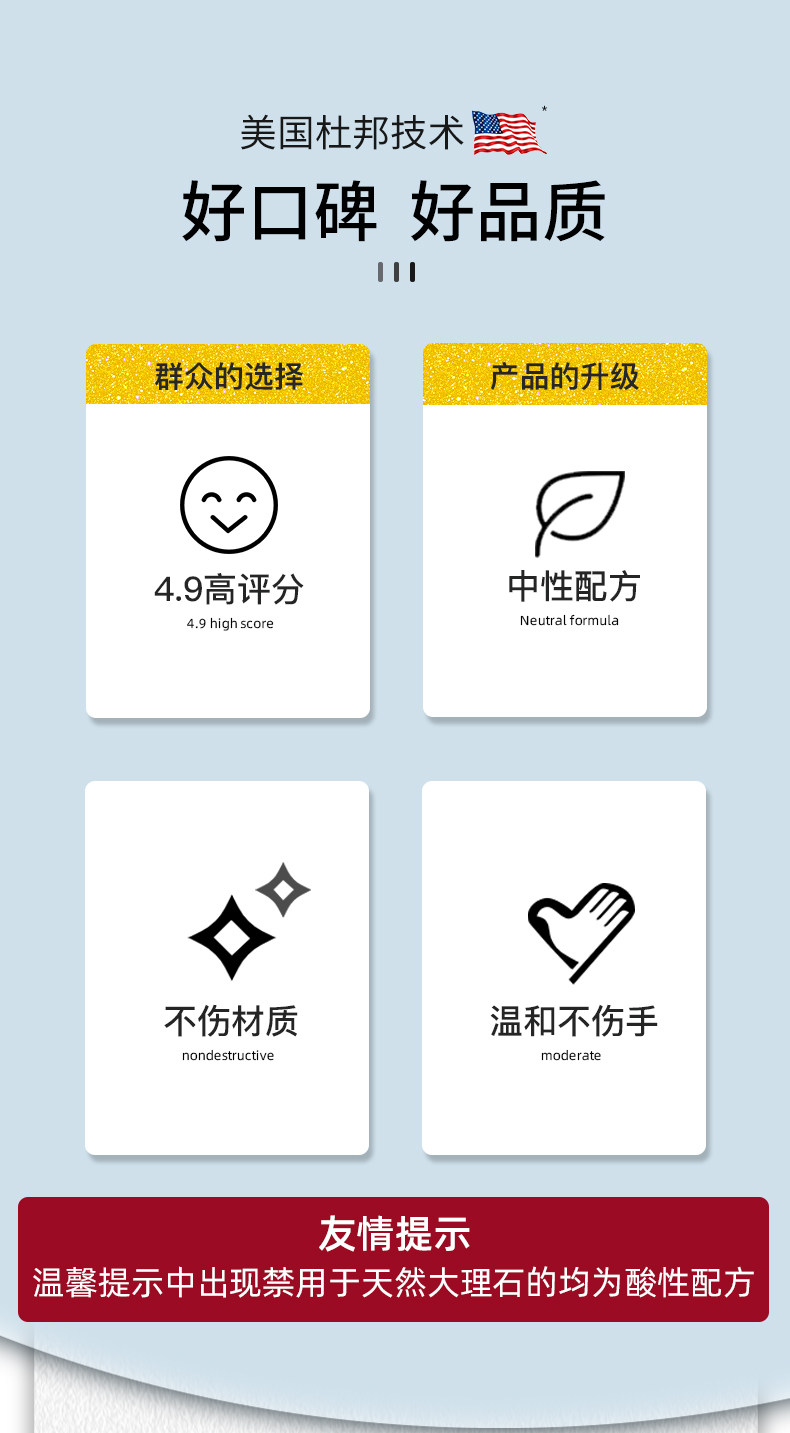 美国杜邦技术

好口碑 好品质

群众的选择

4.9高评分
4.9 high score

产品的升级

中性配方
Neutral formula

不伤材质
nondestructive

温和不伤手
moderate

友情提示
温馨提示中出现禁用于天然大理石的均为酸性配方