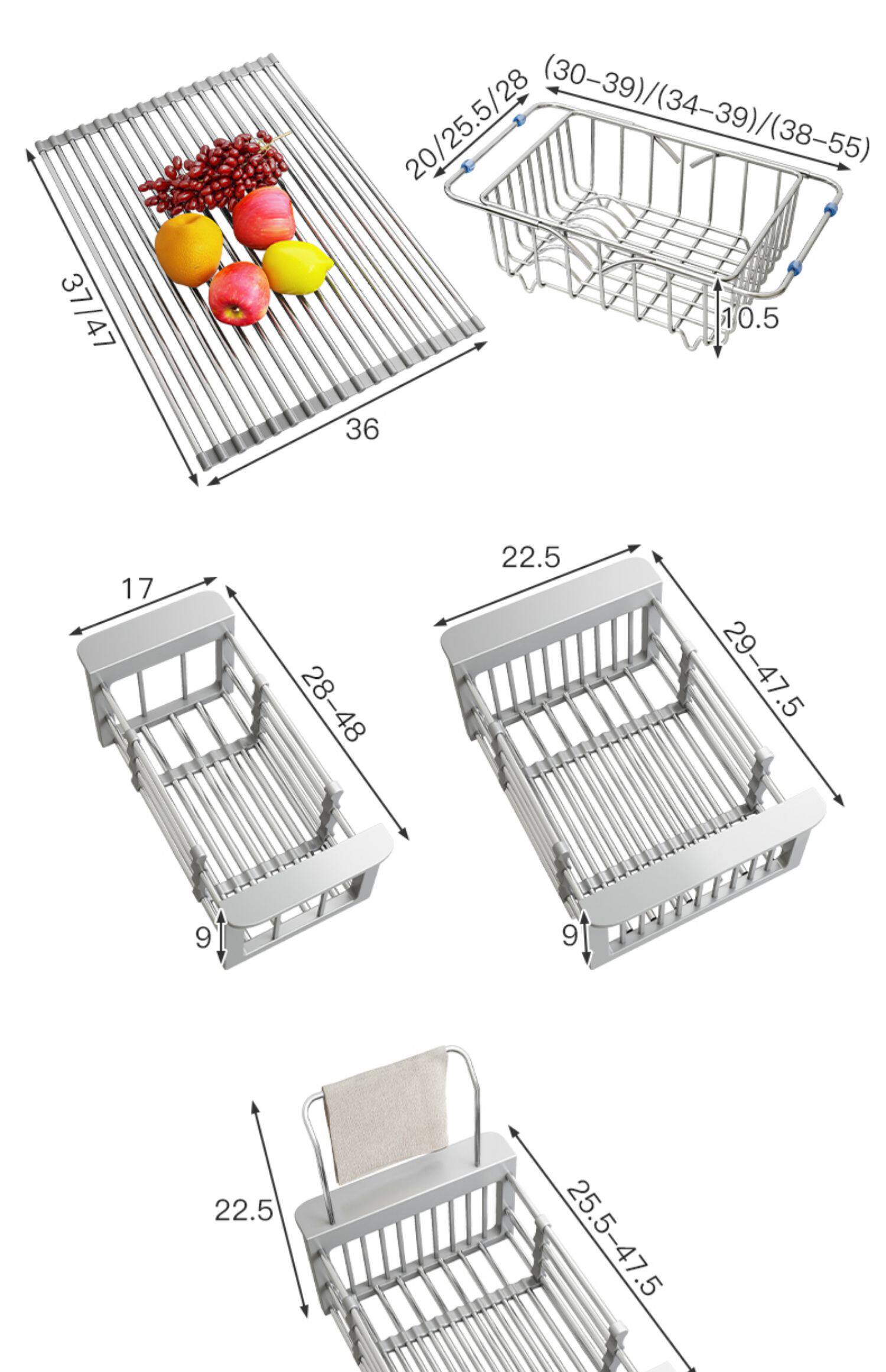 37/47

36

20/25.5/28

(30–39)/(34–39)/(38–55)

10.5

17

28–48

9

22.5

29–47.5

9

22.5

25.5–47.5