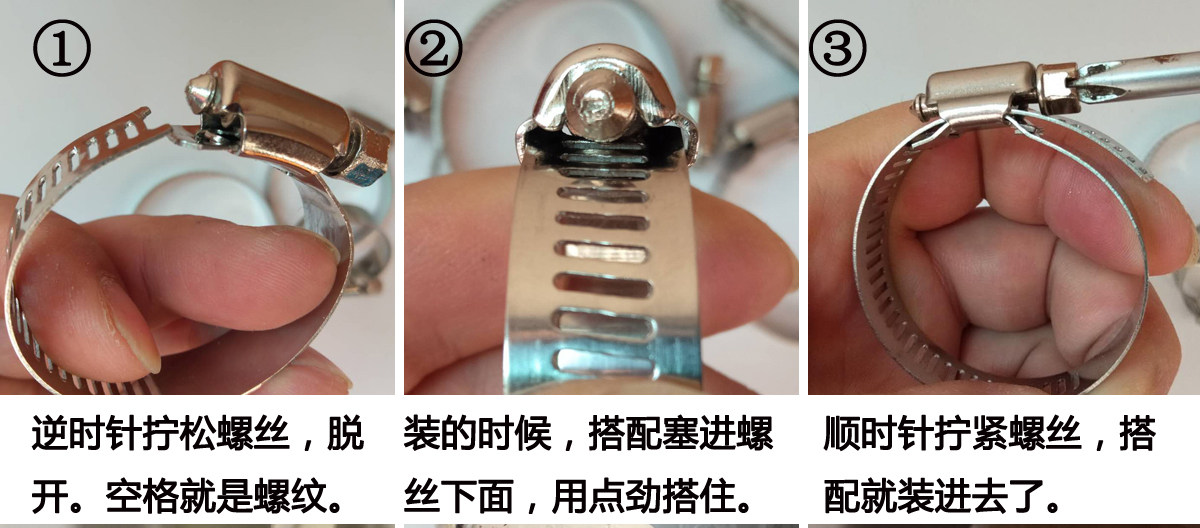 ①

逆时针拧松螺丝，脱开。空格就是螺纹。

②

装的时候，搭配塞进螺丝下面，用点劲搭住。

③

顺时针拧紧螺丝，搭配就装进去了。