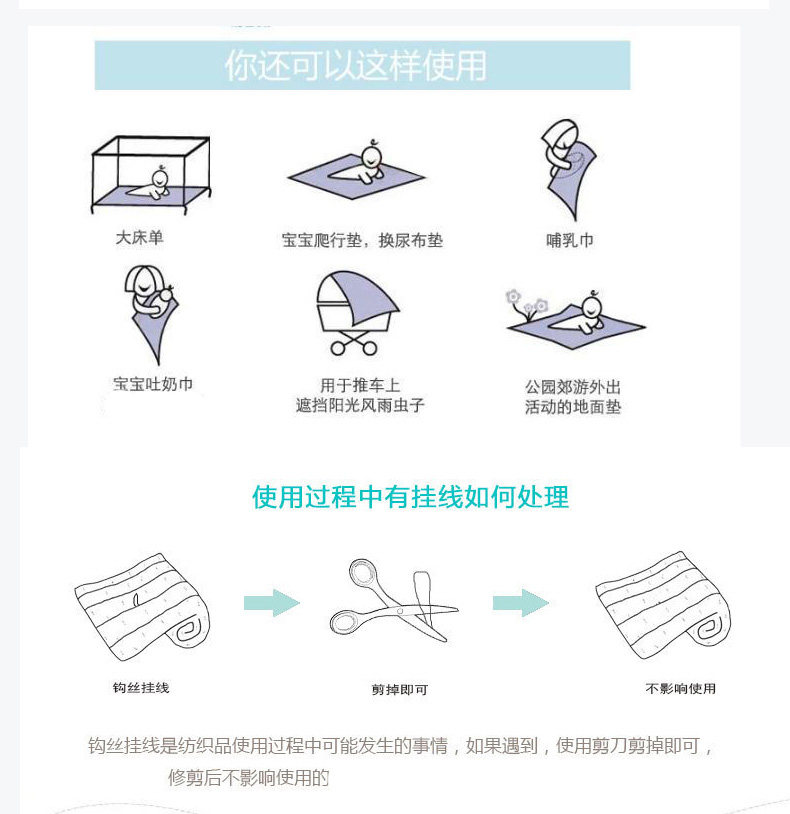 你还可以这样使用

大床单

宝宝爬行垫，换尿布垫

哺乳巾

宝宝吐奶巾

用于推车上
遮挡阳光风雨虫子

公园郊游外出
活动的地面垫

使用过程中有挂线如何处理

钩丝挂线

剪掉即可

不影响使用

钩丝挂线是纺织品使用过程中可能发生的事情，如果遇到，使用剪刀剪掉即可，修剪后不影响使用的