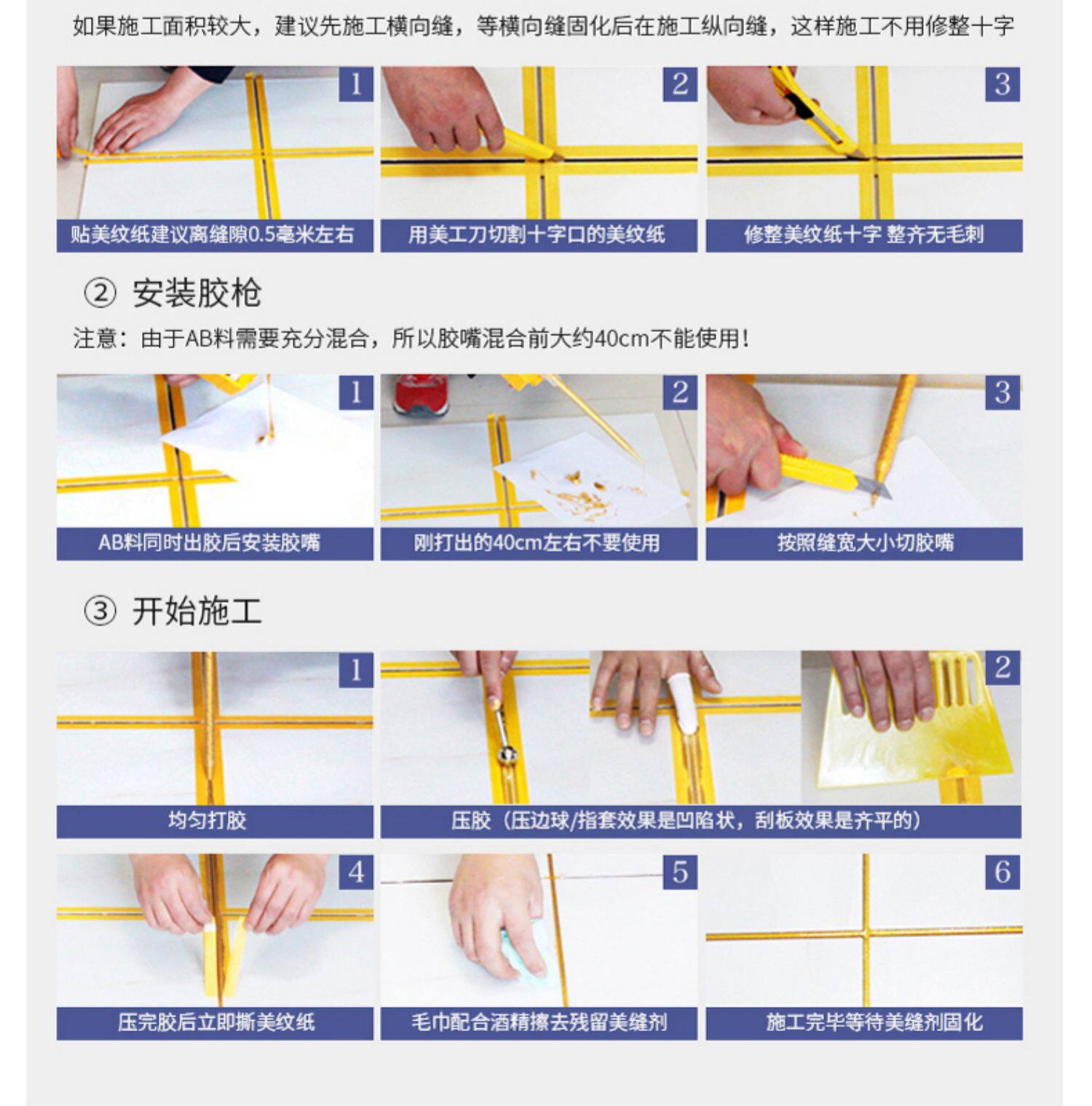 如果施工面积较大，建议先施工横向缝，等横向缝固化后在施工纵向缝，这样施工不用修整十字

1
贴美纹纸建议离缝隙0.5毫米左右

2
用美工刀切割十字口的美纹纸

3
修整美纹纸十字 整齐无毛刺

② 安装胶枪

注意：由于AB料需要充分混合，所以胶嘴混合前大约40cm不能使用！

1
AB料同时出胶后安装胶嘴

2
刚打出的40cm左右不要使用

3
按照缝宽大小切胶嘴

③ 开始施工

1
均匀打胶

2
压胶（压边球/指套效果是凹陷状，刮板效果是齐平的）

4
压完胶后立即撕美纹纸

5
毛巾配合酒精擦去残留美缝剂

6
施工完毕等待美缝剂固化