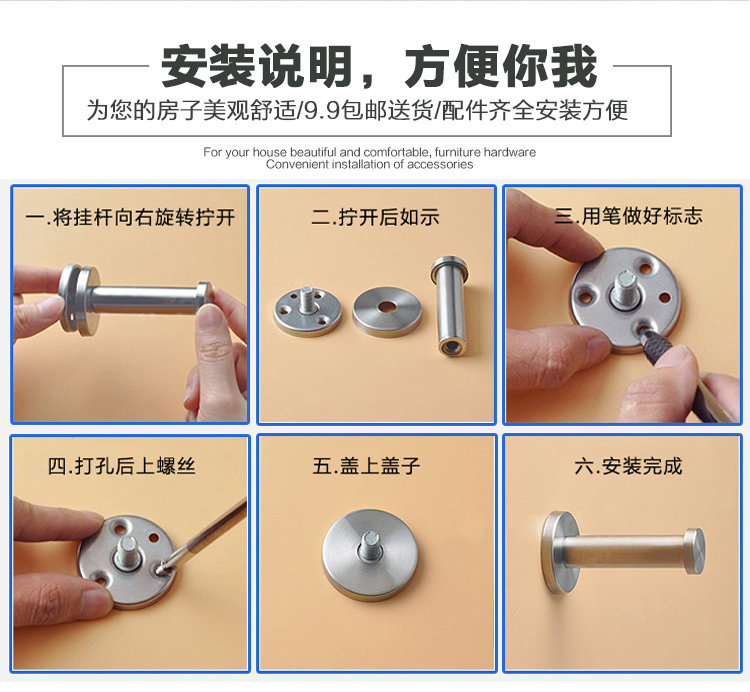 安装说明，方便你我

为您的房子美观舒适/9.9包邮送货/配件齐全安装方便

For your house beautiful and comfortable, furniture hardware
Convenient installation of accessories

一.将挂杆向右旋转拧开

二.拧开后如示

三.用笔做好标志

四.打孔后上螺丝

五.盖上盖子

六.安装完成