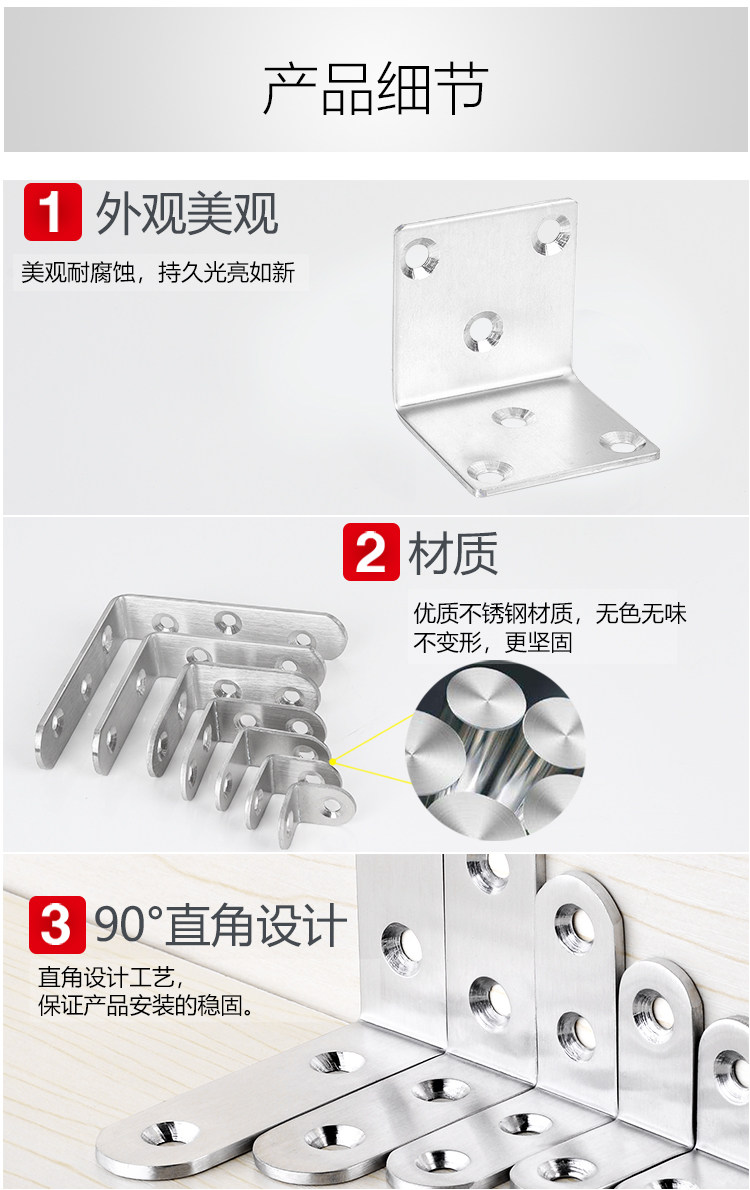 产品细节

1 外观美观

美观耐腐蚀，持久光亮如新

2 材质

优质不锈钢材质，无色无味
不变形，更坚固

3 90°直角设计

直角设计工艺，
保证产品安装的稳固。