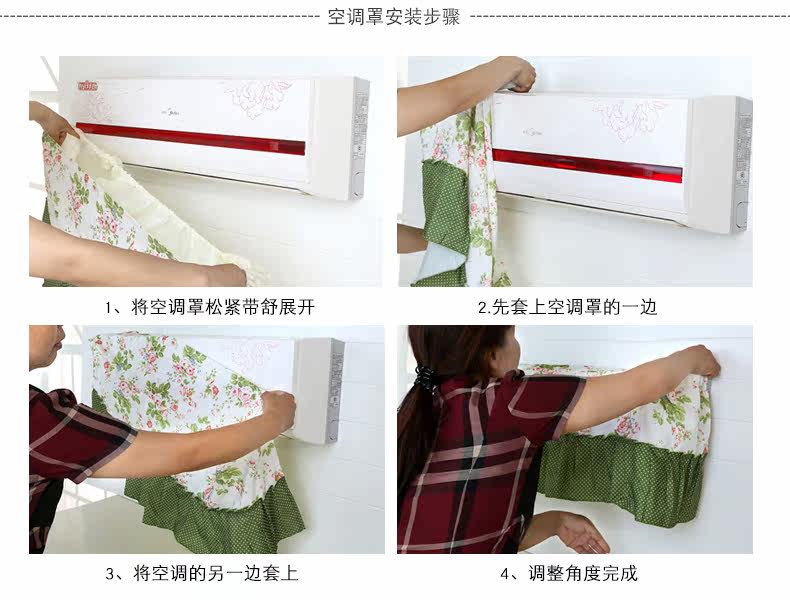 空调罩安装步骤

1、将空调罩松紧带舒展开

2.先套上空调罩的一边

3、将空调的另一边套上

4、调整角度完成