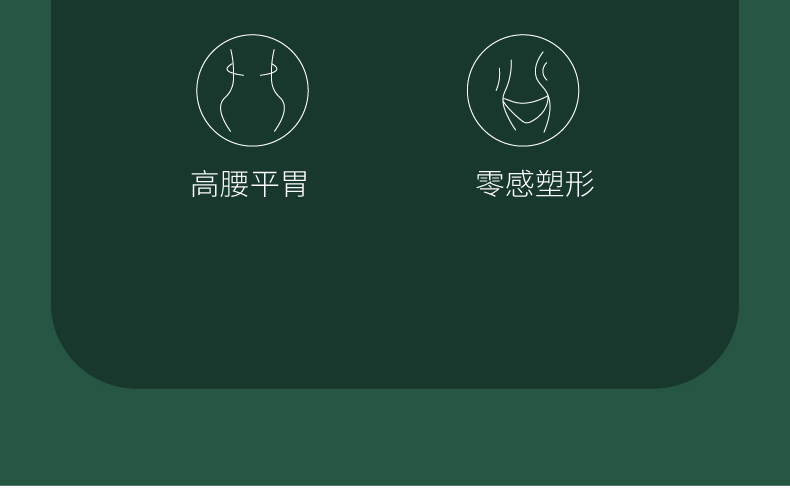 高腰平胃

零感塑形