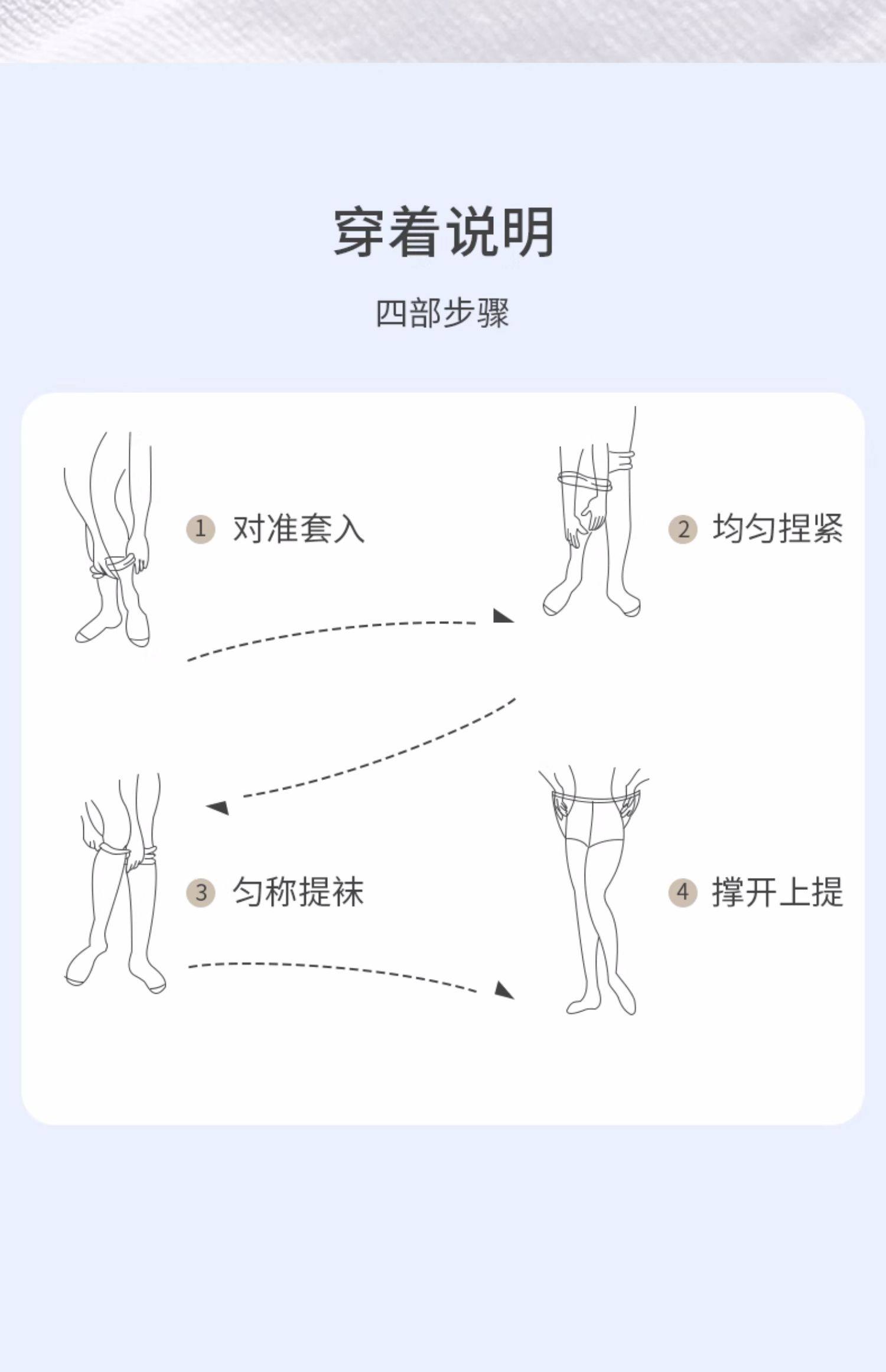 穿着说明

四部步骤

1 对准套入

2 均匀捏紧

3 匀称提袜

4 撑开上提