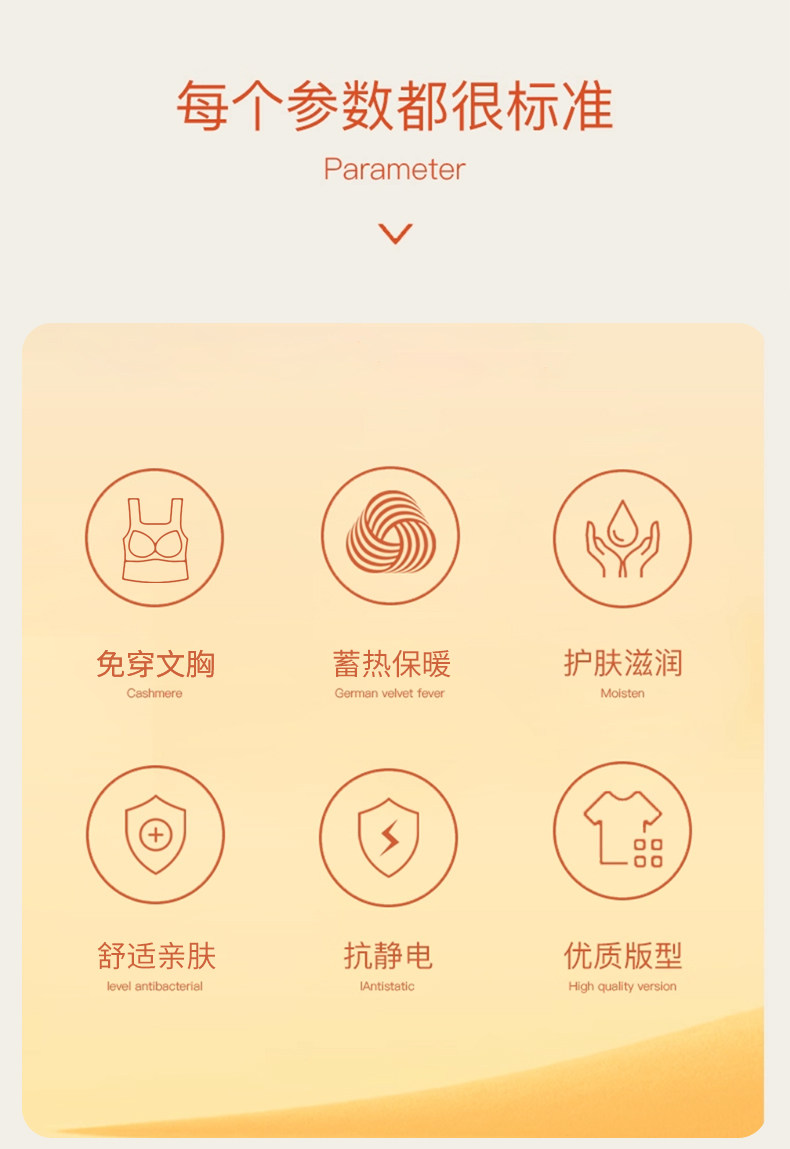 每个参数都很标准

Parameter

免穿文胸
Cashmere

蓄热保暖
German velvet fever

护肤滋润
Moisten

舒适亲肤
level antibacterial

抗静电
IAntistatic

优质版型
High quality version