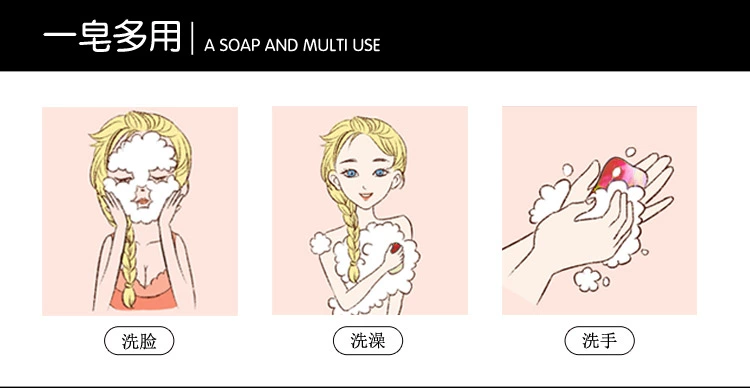 一皂多用 | A SOAP AND MULTI USE

洗脸

洗澡

洗手