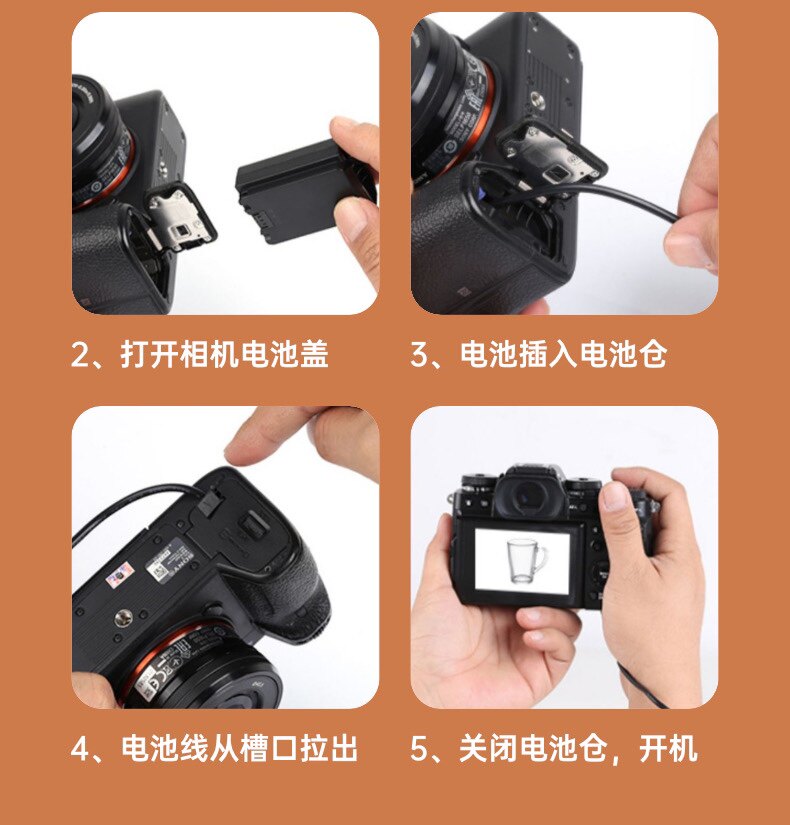 2、打开相机电池盖

3、电池插入电池仓

4、电池线从槽口拉出

5、关闭电池仓，开机