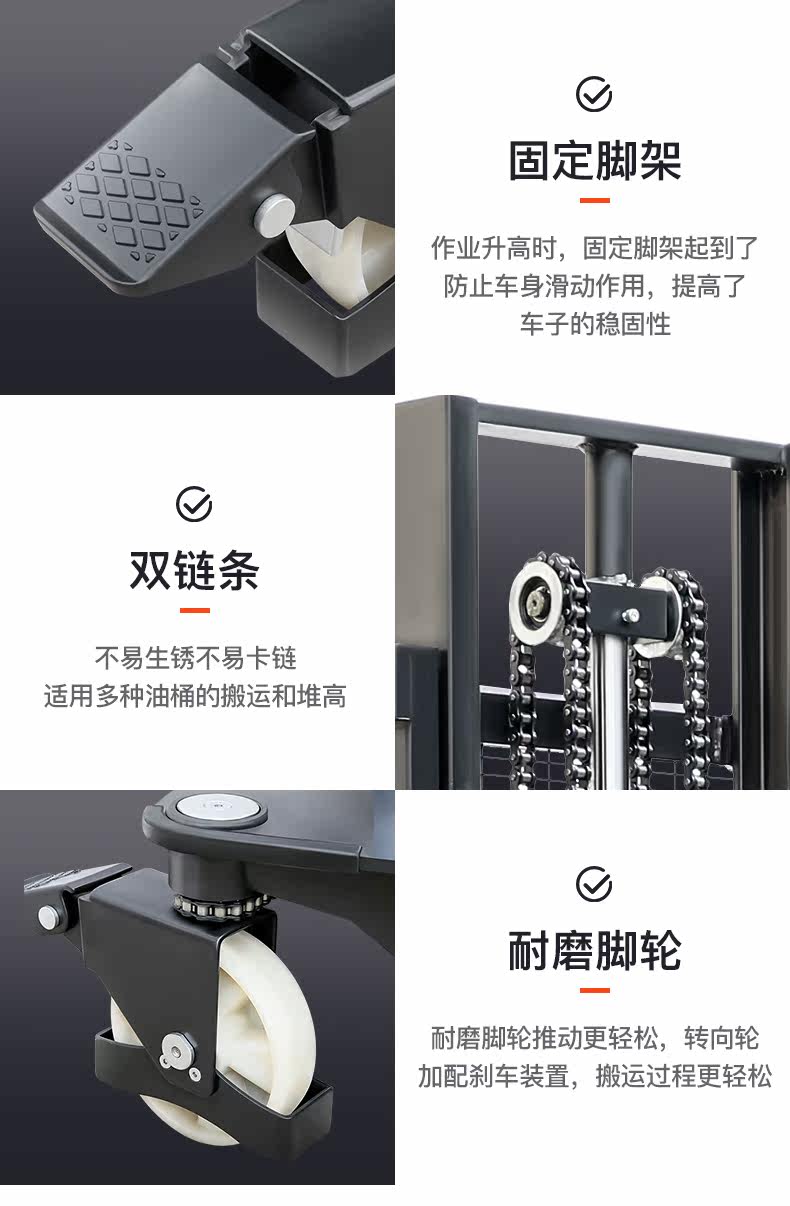 固定脚架

作业升高时，固定脚架起到了防止车身滑动作用，提高了车子的稳固性

双链条

不易生锈不易卡链
适用多种油桶的搬运和堆高

耐磨脚轮

耐磨脚轮推动更轻松，转向轮加配刹车装置，搬运过程更轻松