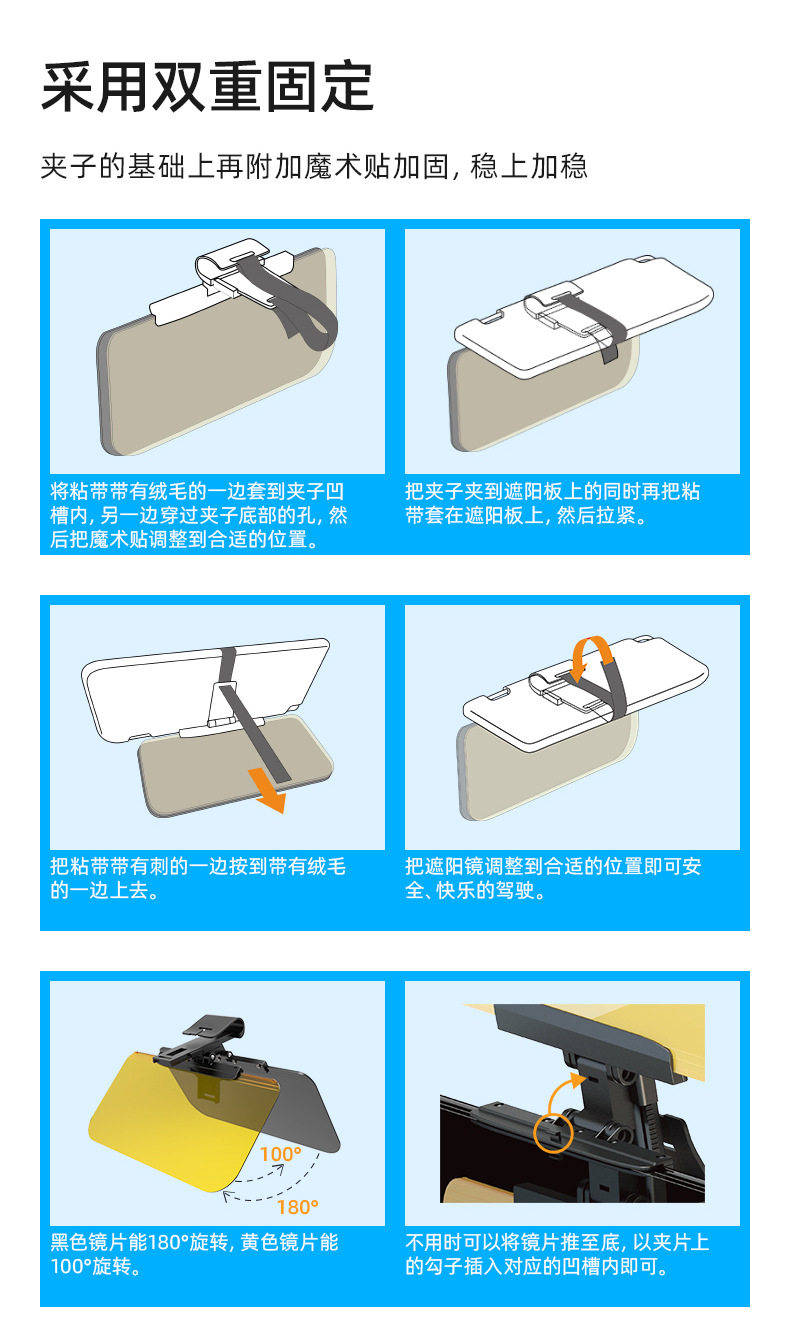 采用双重固定

夹子的基础上再附加魔术贴加固, 稳上加稳

将粘带带有绒毛的一边套到夹子凹槽内, 另一边穿过夹子底部的孔, 然后把魔术贴调整到合适的位置。

把夹子夹到遮阳板上的同时再把粘带套在遮阳板上, 然后拉紧。

把粘带带有刺的一边按到带有绒毛的一边上去。

把遮阳镜调整到合适的位置即可安全、快乐的驾驶。

100°

180°

黑色镜片能180°旋转, 黄色镜片能100°旋转。

不用时可以将镜片推至底, 以夹片上的勾子插入对应的凹槽内即可。