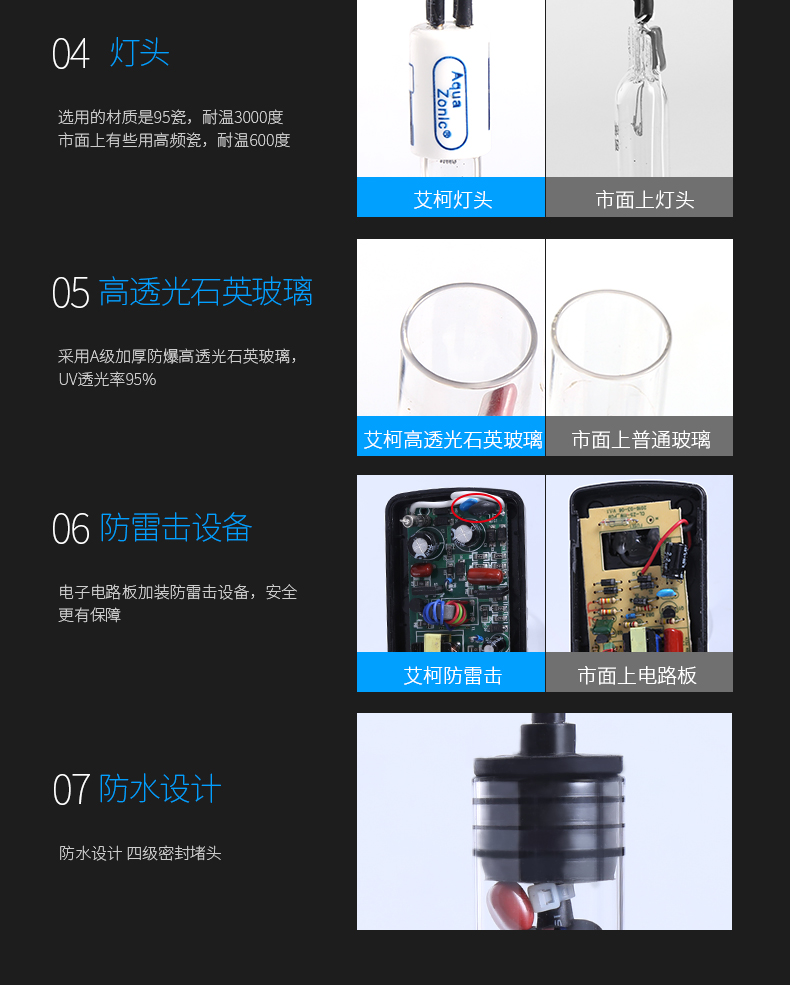 04 灯头

选用的材质是95瓷，耐温3000度
市面上有些用高频瓷，耐温600度

Aqua Zonic

艾柯灯头

市面上灯头

05 高透光石英玻璃

采用A级加厚防爆高透光石英玻璃，UV透光率95%

艾柯高透光石英玻璃

市面上普通玻璃

06 防雷击设备

电子电路板加装防雷击设备，安全更有保障

艾柯防雷击

市面上电路板

07 防水设计

防水设计 四级密封堵头