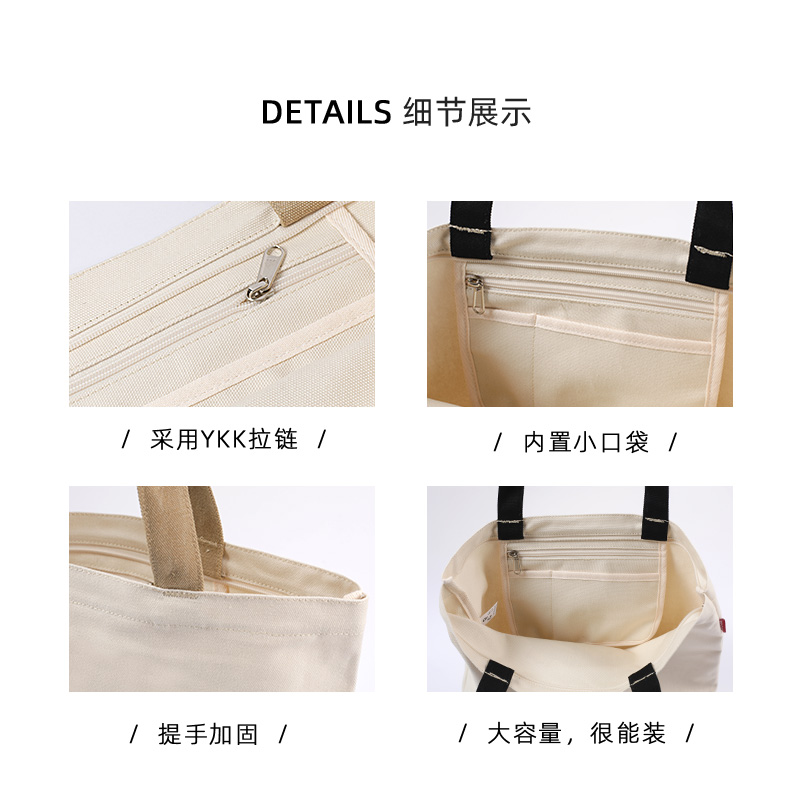 DETAILS 细节展示

/ 采用YKK拉链 /

/ 内置小口袋 /

/ 提手加固 /

/ 大容量，很能装 /