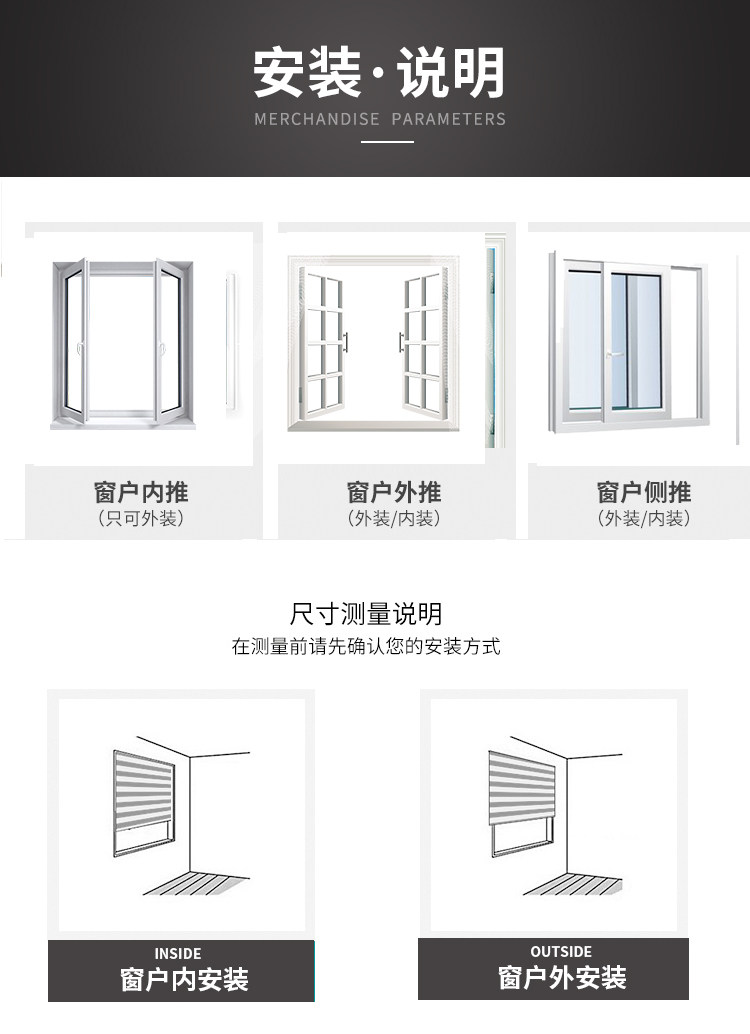 安装·说明
MERCHANDISE PARAMETERS

窗户内推
（只可外装）

窗户外推
（外装/内装）

窗户侧推
（外装/内装）

尺寸测量说明
在测量前请先确认您的安装方式

INSIDE
窗户内安装

OUTSIDE
窗户外安装