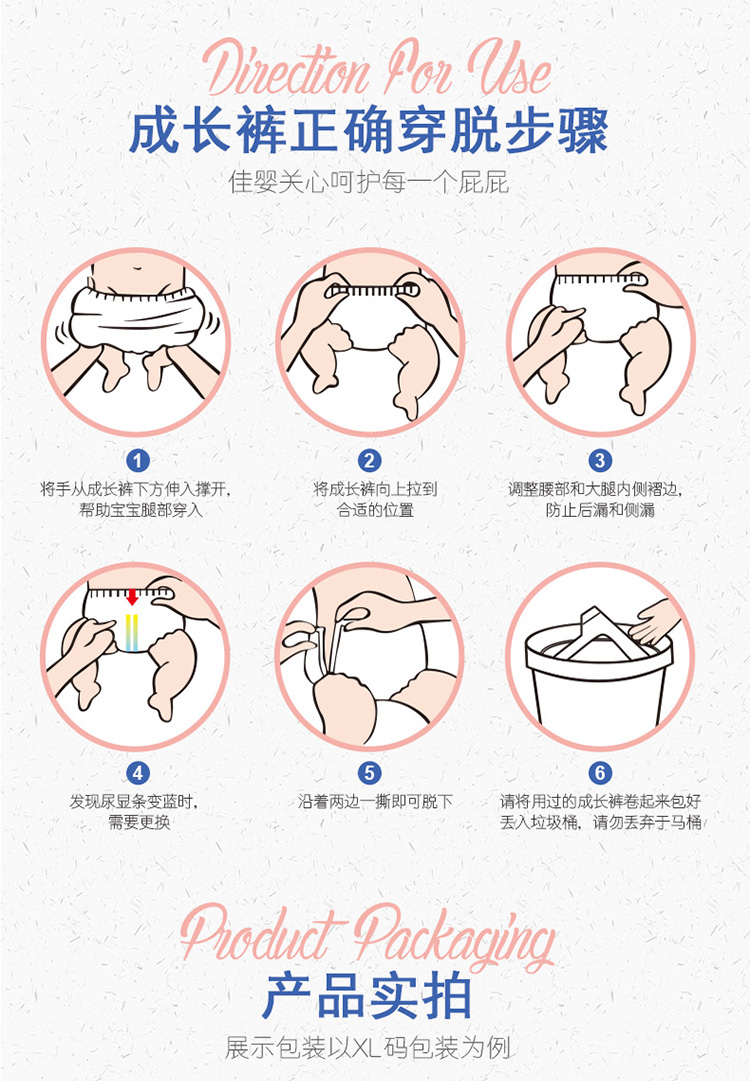 Direction For Use
成长裤正确穿脱步骤
佳婴关心呵护每一个屁屁

1
将手从成长裤下方伸入撑开，帮助宝宝腿部穿入

2
将成长裤向上拉到合适的位置

3
调整腰部和大腿内侧褶边，防止后漏和侧漏

4
发现尿显条变蓝时，需要更换

5
沿着两边一撕即可脱下

6
请将用过的成长裤卷起来包好丢入垃圾桶，请勿丢弃于马桶

Product Packaging
产品实拍
展示包装以XL码包装为例