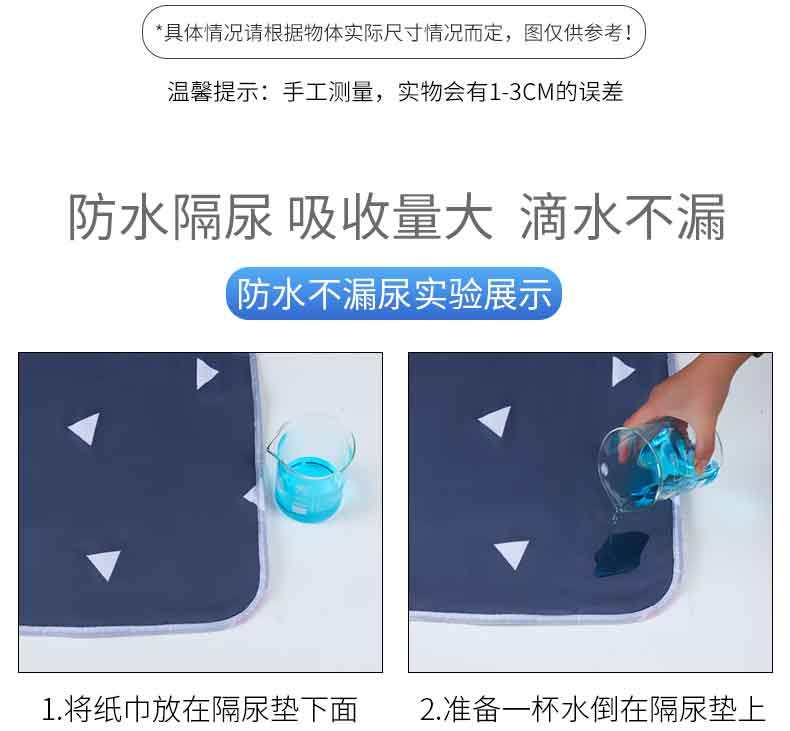 *具体情况请根据物体实际尺寸情况而定，图仅供参考！

温馨提示：手工测量，实物会有1-3CM的误差

防水隔尿 吸收量大 滴水不漏

防水不漏尿实验展示

1.将纸巾放在隔尿垫下面

2.准备一杯水倒在隔尿垫上